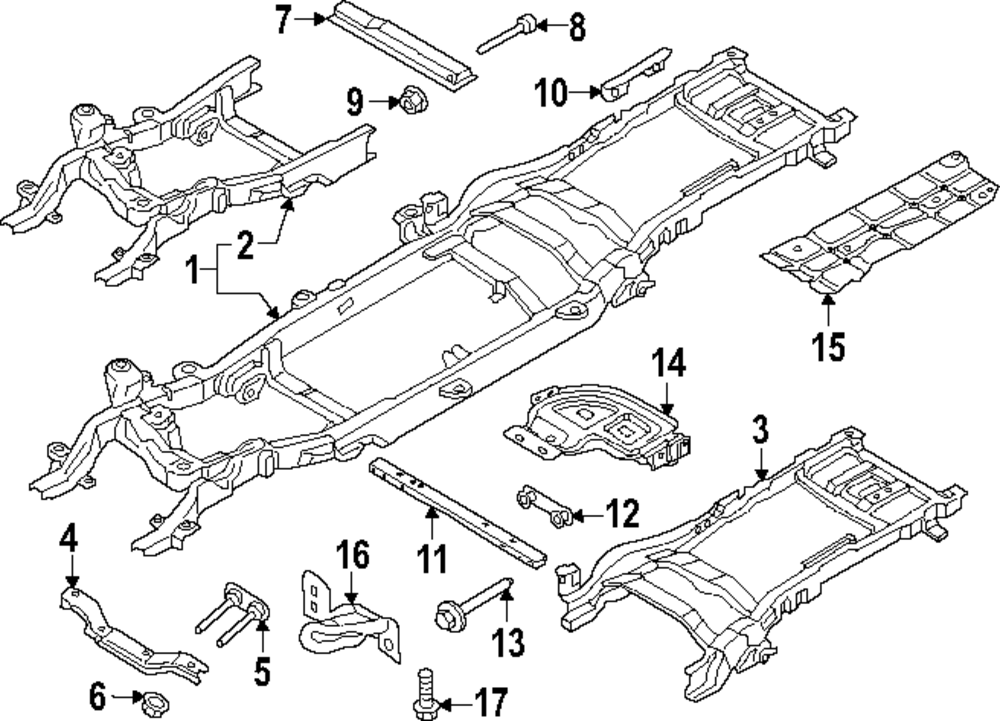 7
8
9
10
2
1
15
14
3
12
11
4
16
13
5
6
17