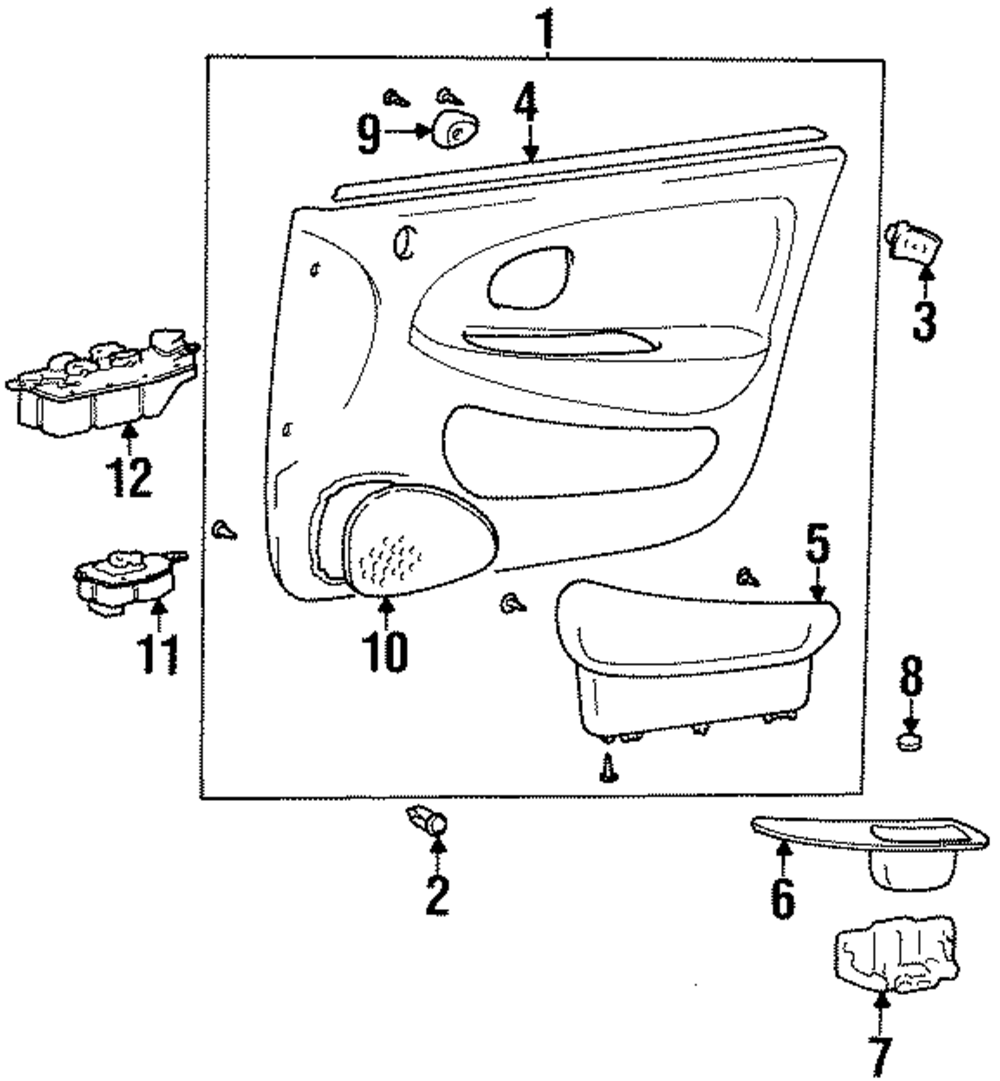 1
9
4
3
12
11
10
5
8
2
6
7