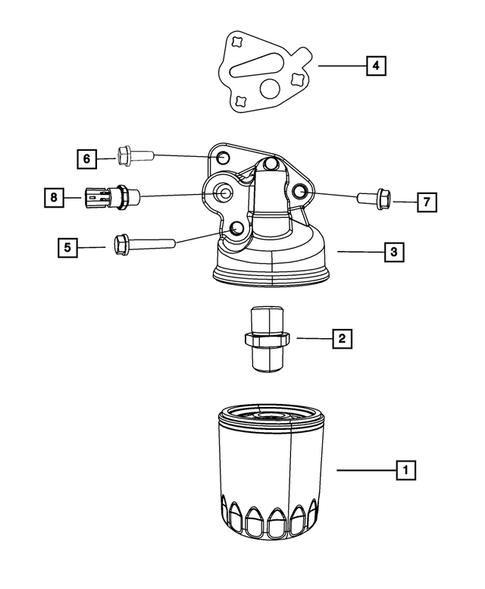 4
6
8
7
5
3
2
1