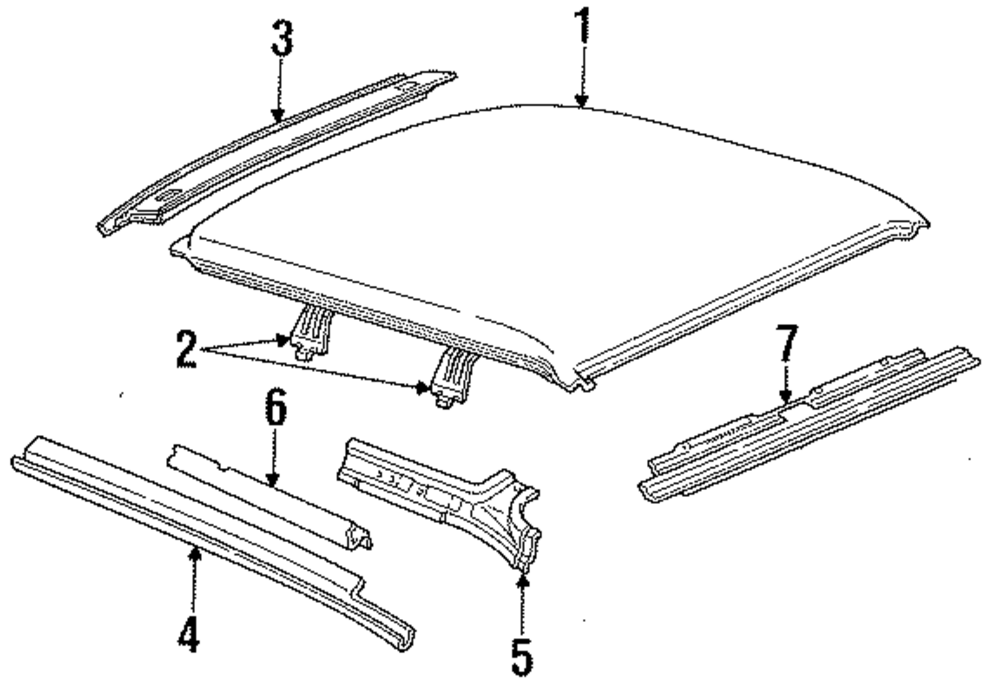 3
1
2
7
6
4
5