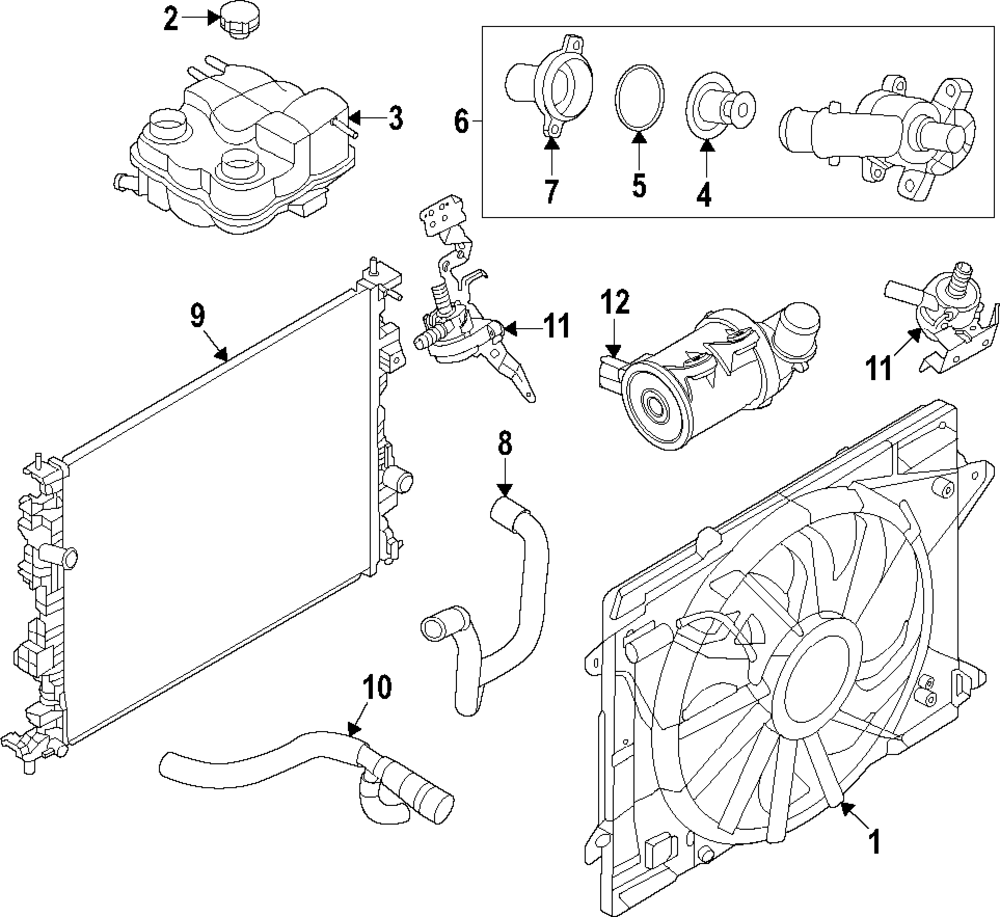 2
3
6
7
5
4
9
11
12
11
8
10
1