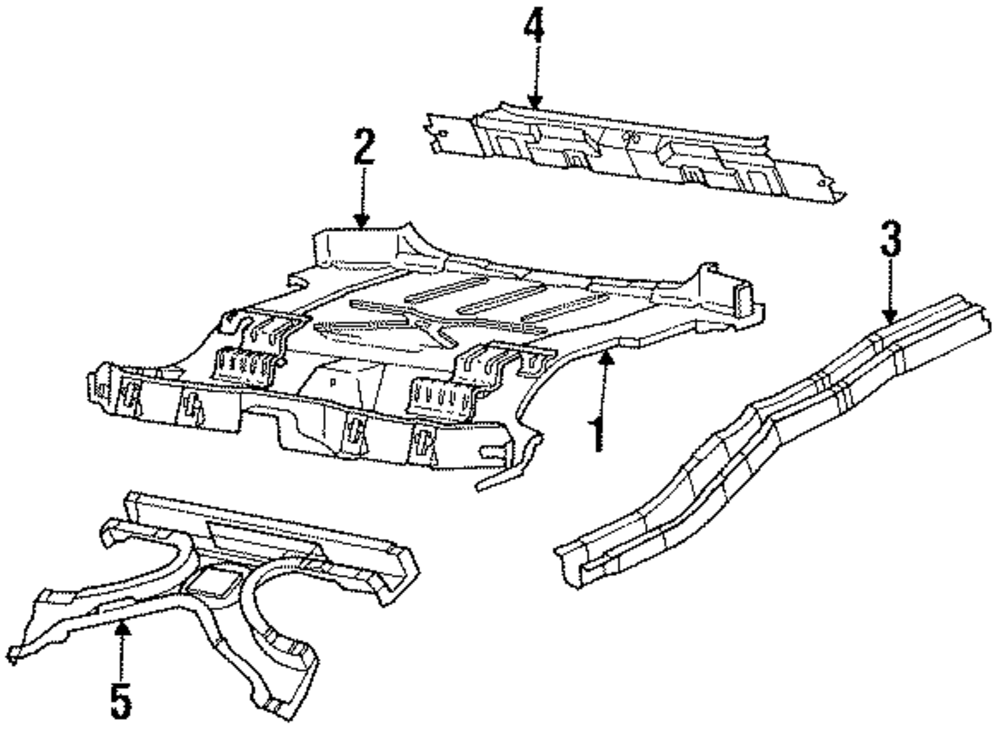 4
2
3
1
5