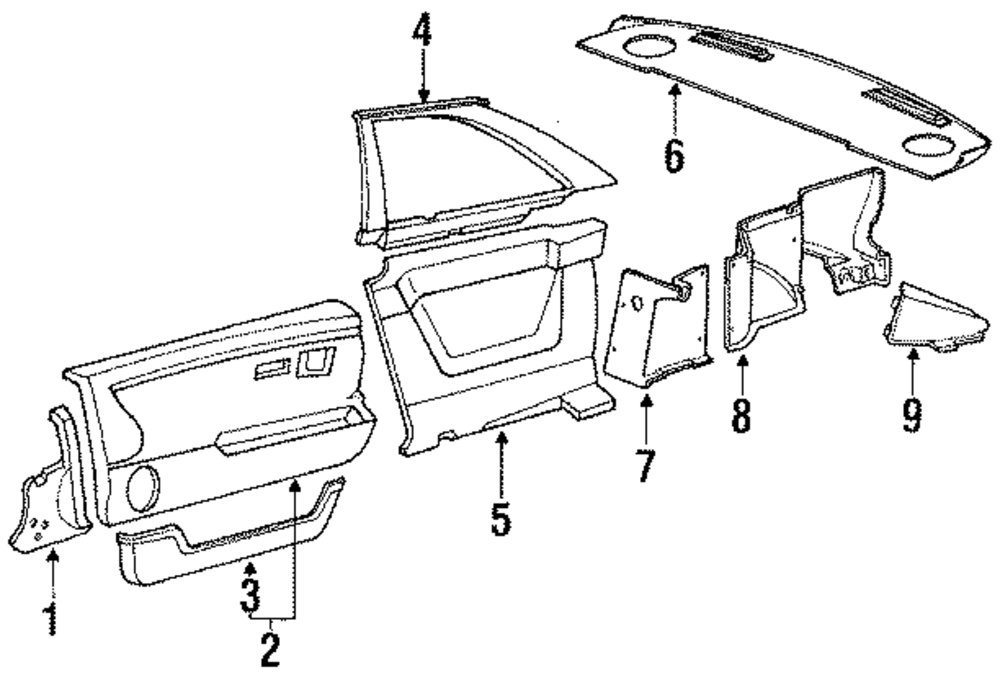 4
6
8
9
7
5
1
3
2