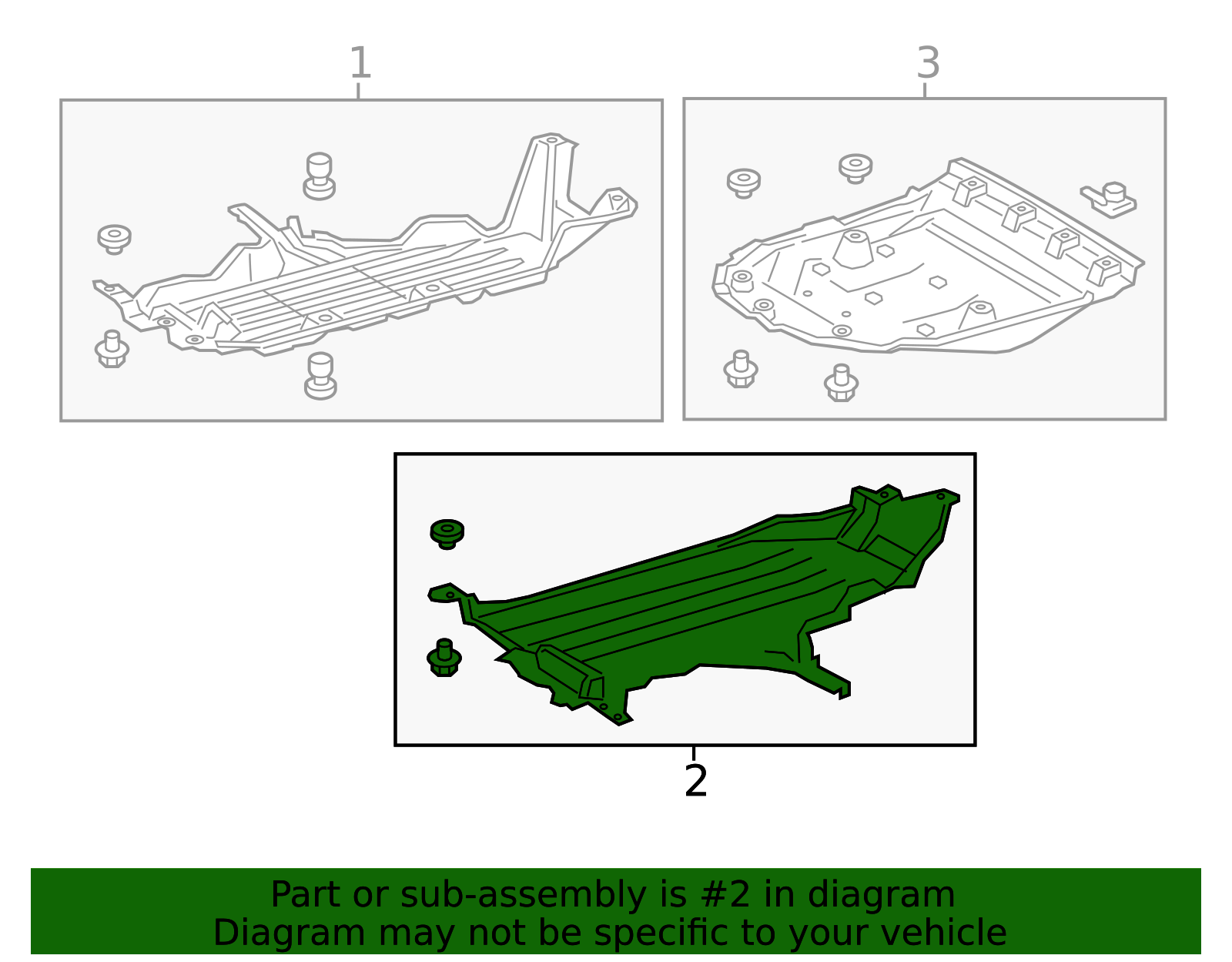 1

3

2

Part or sub-assembly is #2 in diagram
Diagram may not be specific to your vehicle