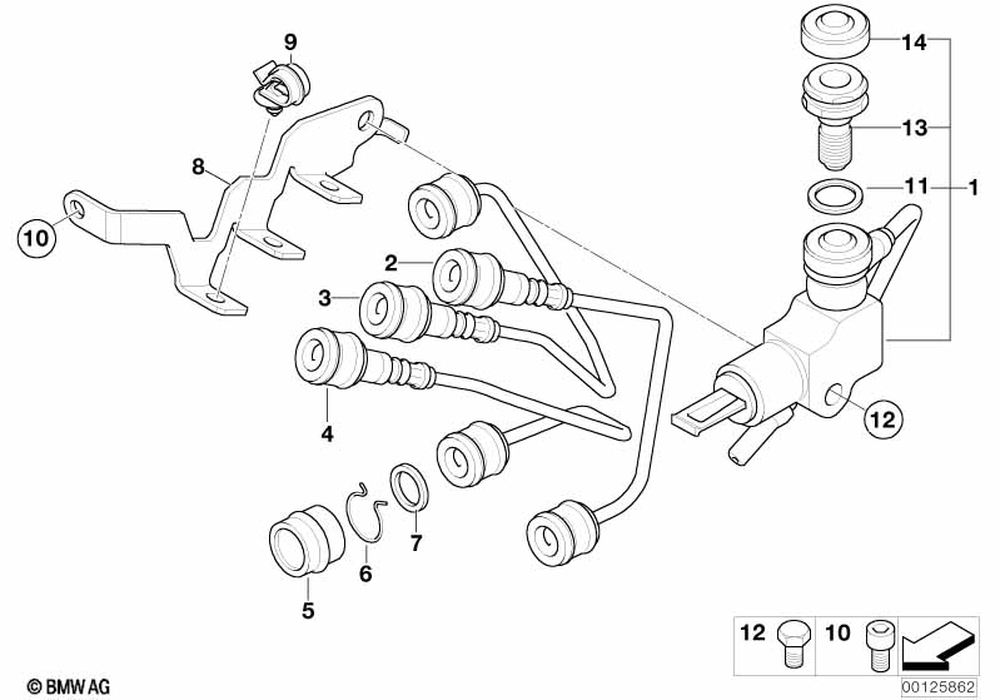 9
14
13
8
11
1
10
2
3
12
4
7
6
5
12
10
© BMW AG
00125862