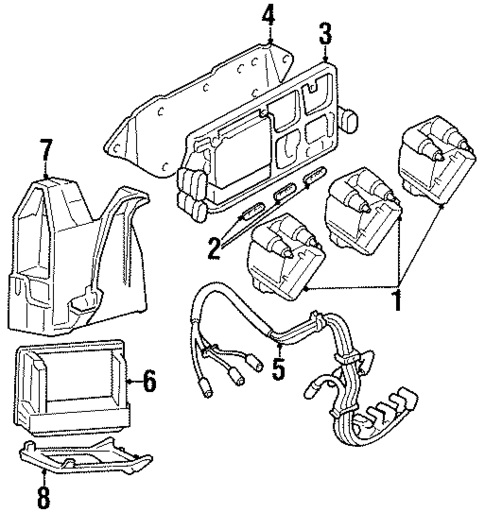 4
3
7
2
1
5
6
8