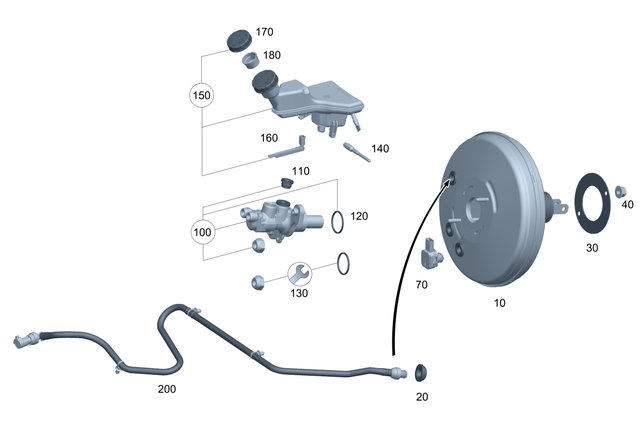 170
180
150
160
140
110
120
100
130
40
30
70
10
200
20