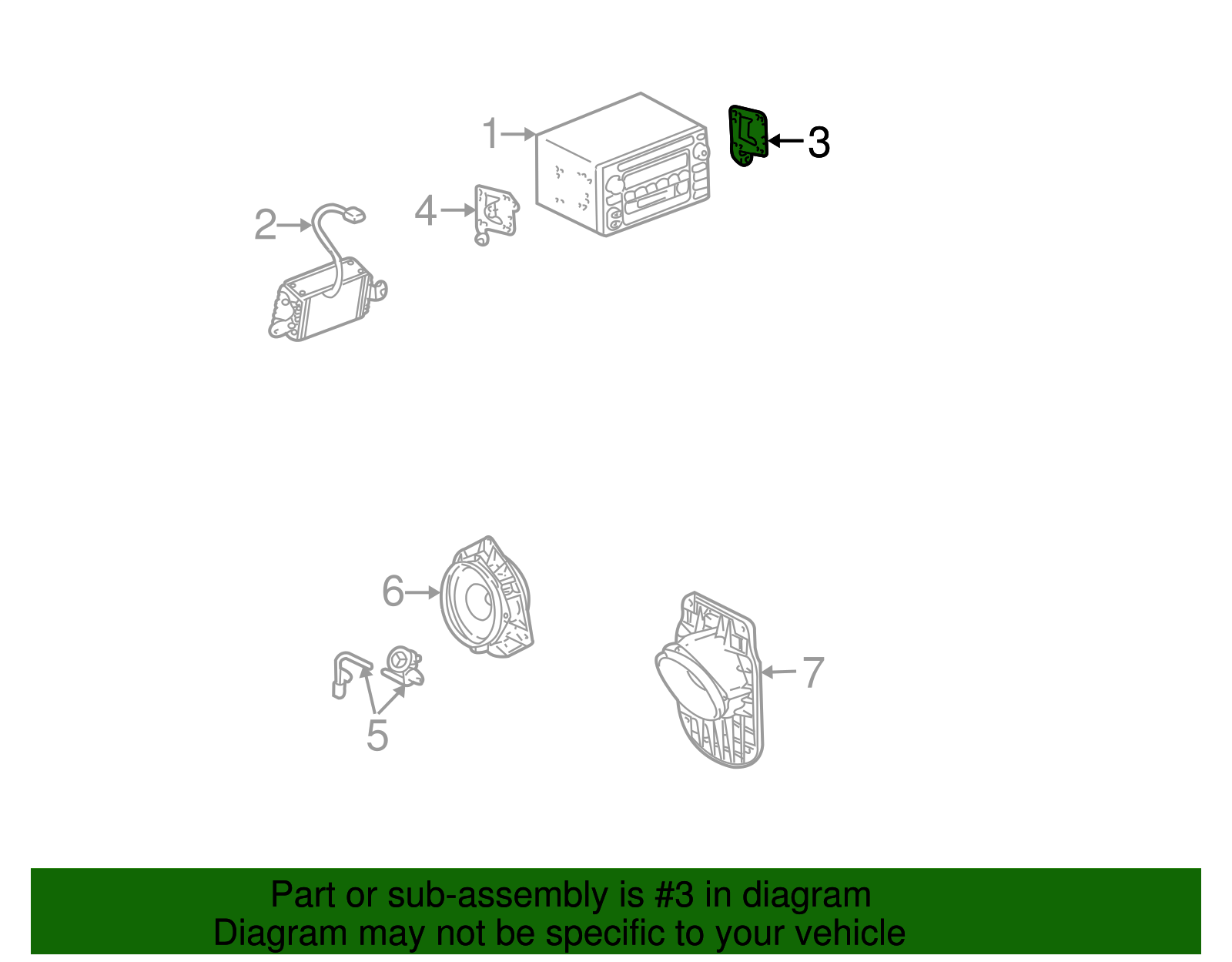 1
3
2
4
6
7
5

Part or sub-assembly is #3 in diagram
Diagram may not be specific to your vehicle