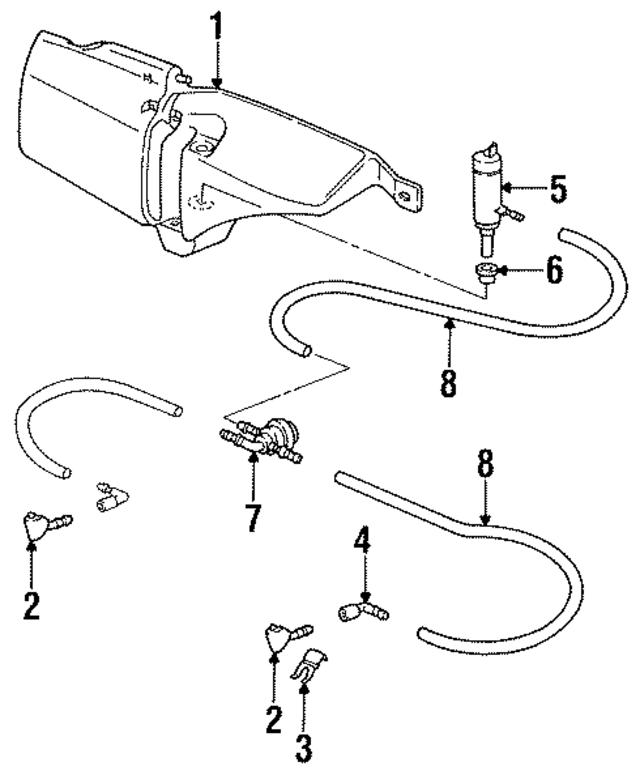 1
5
6
8
8
7
4
2
2
3