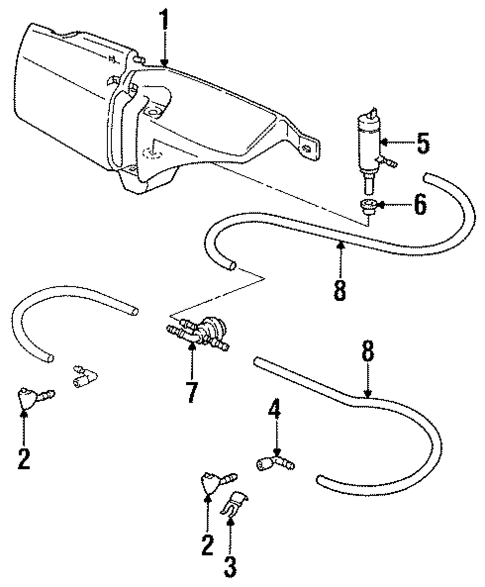 1
5
6
8
8
7
4
2
2
3