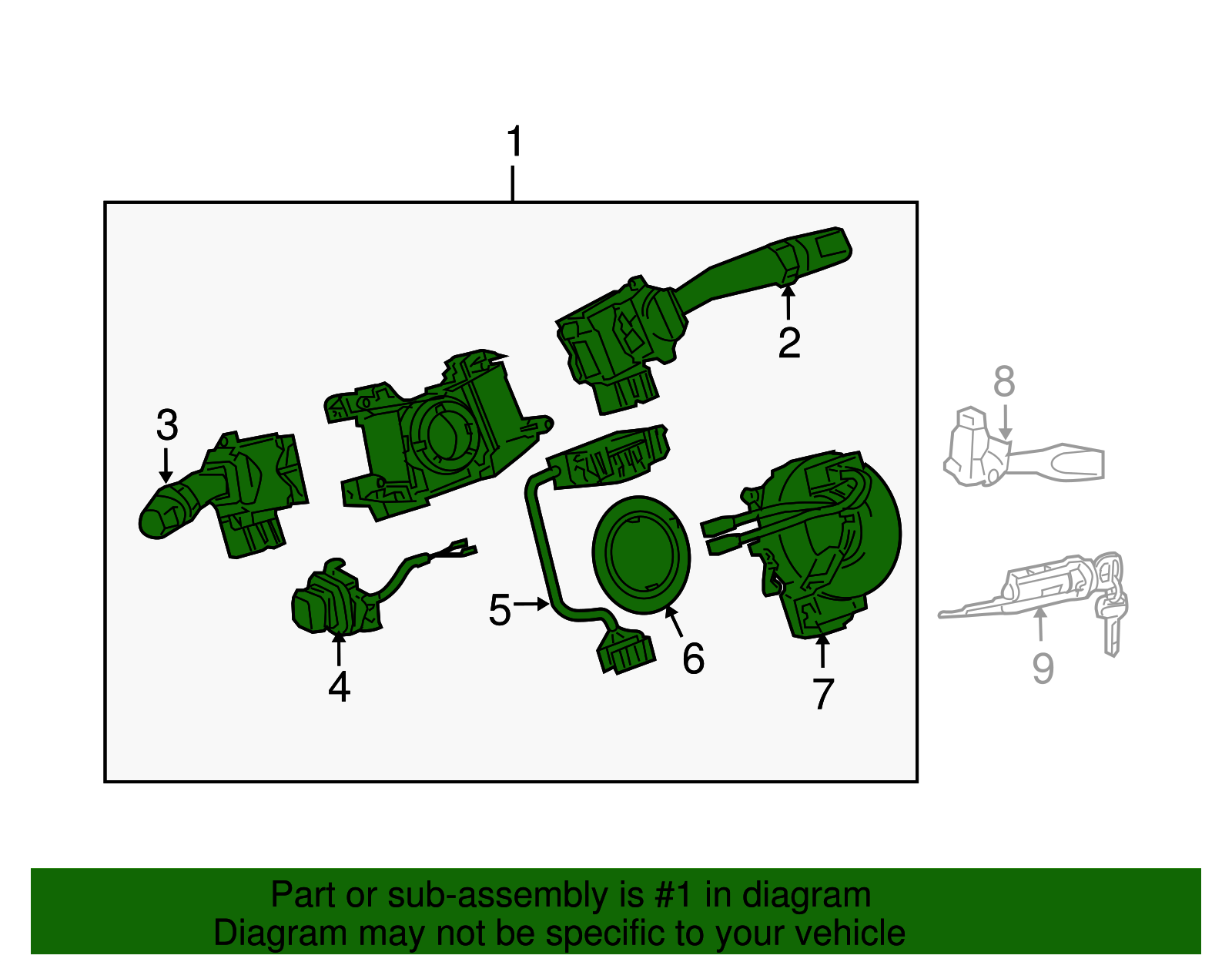 1

2

3

8

4

5

6

7

9

Part or sub-assembly is #1 in diagram
Diagram may not be specific to your vehicle