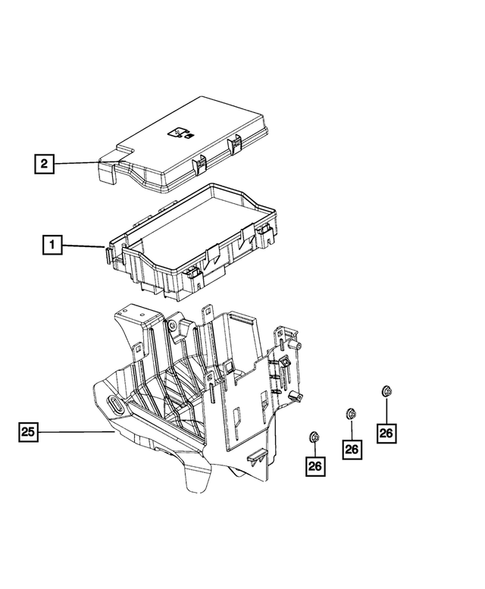 2

1

25

26

26

26