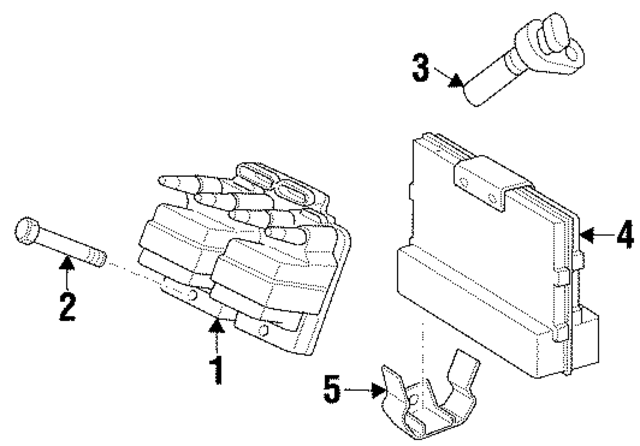 3

4

2

1

5