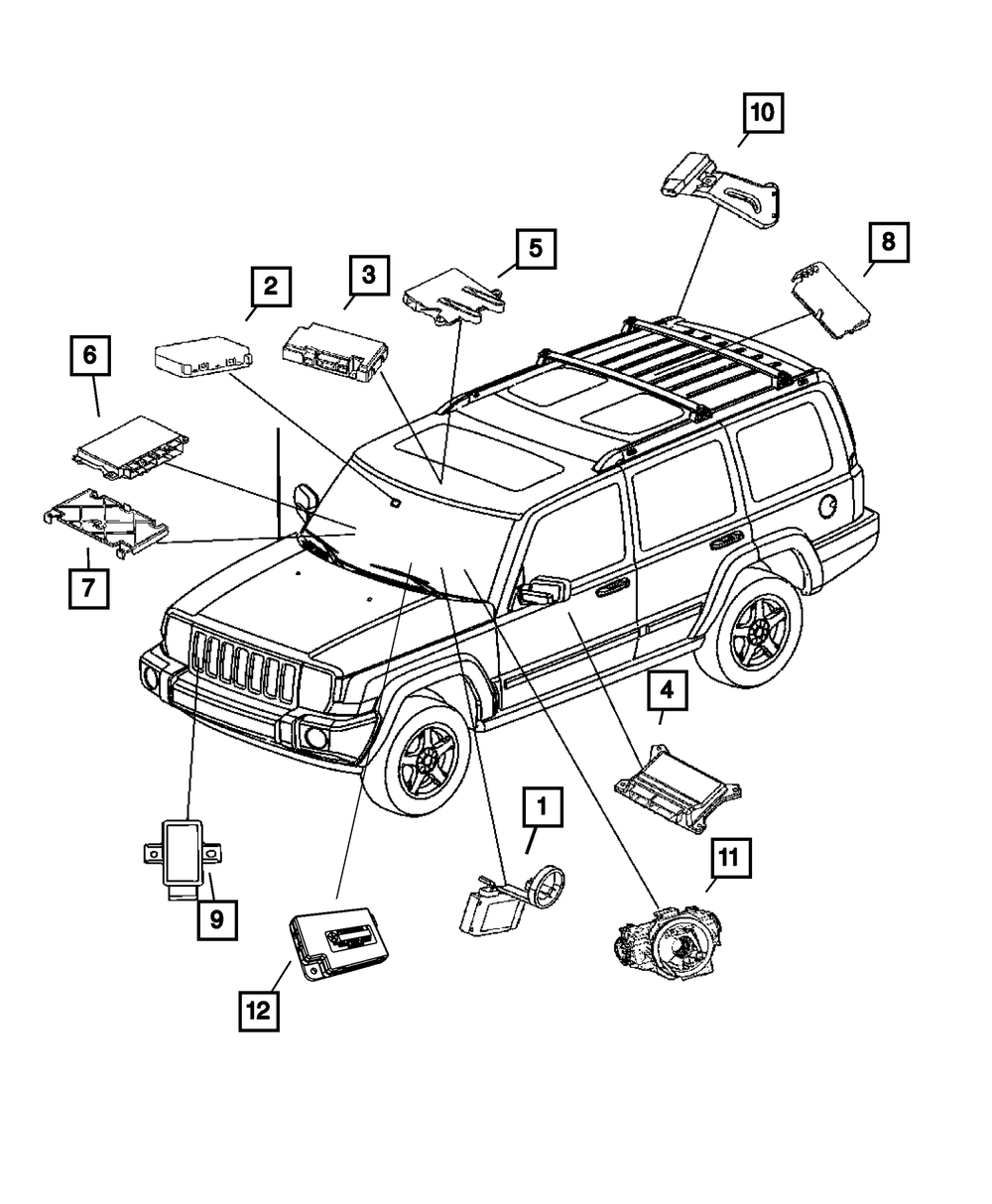 10
8
5
3
2
6
7
4
1
11
9
12