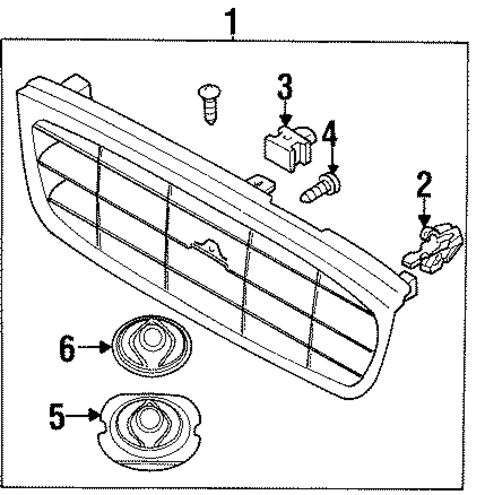 1
3
4
2
6
5