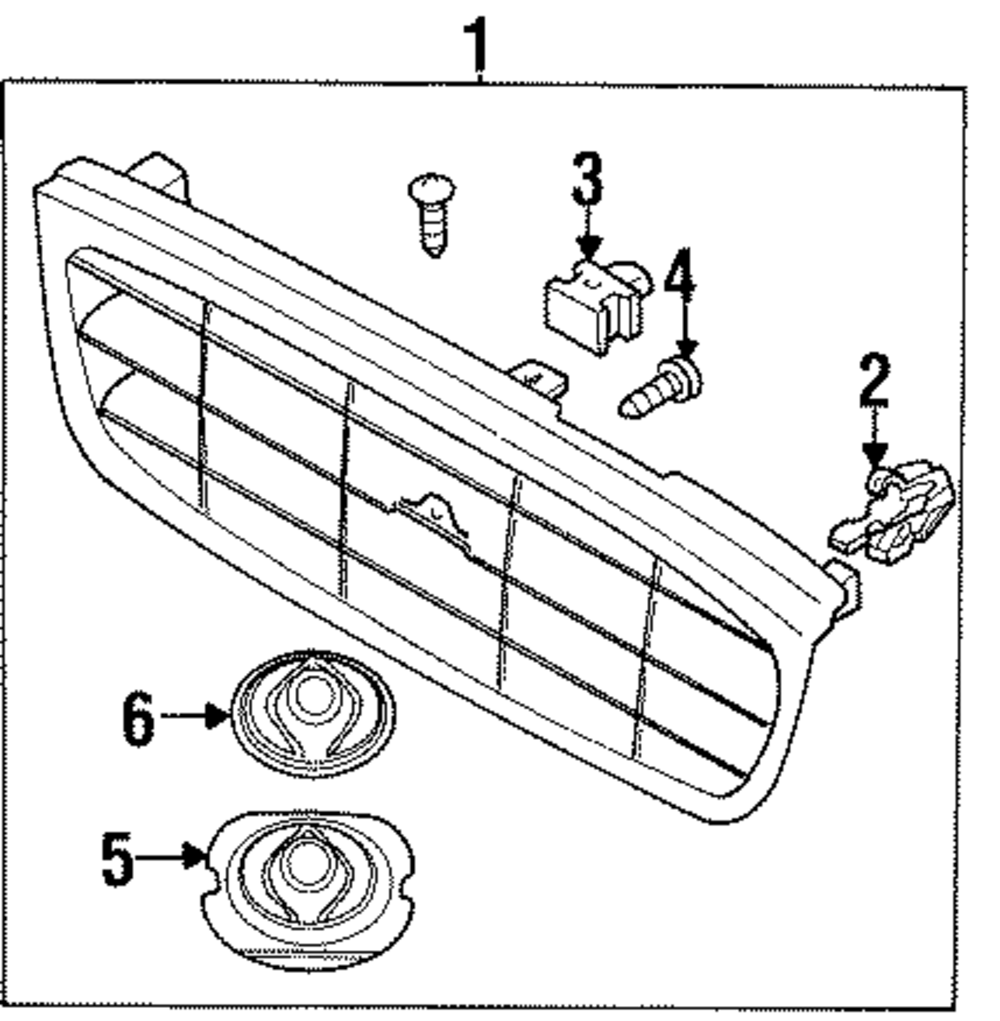 1
3
4
2
6
5