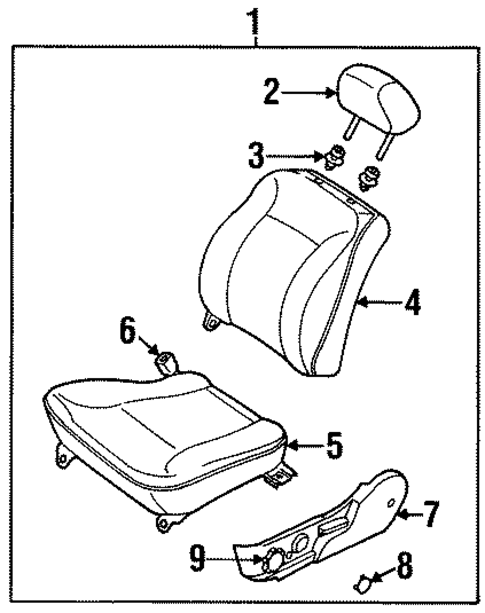 1
2
3
4
6
5
7
9
8