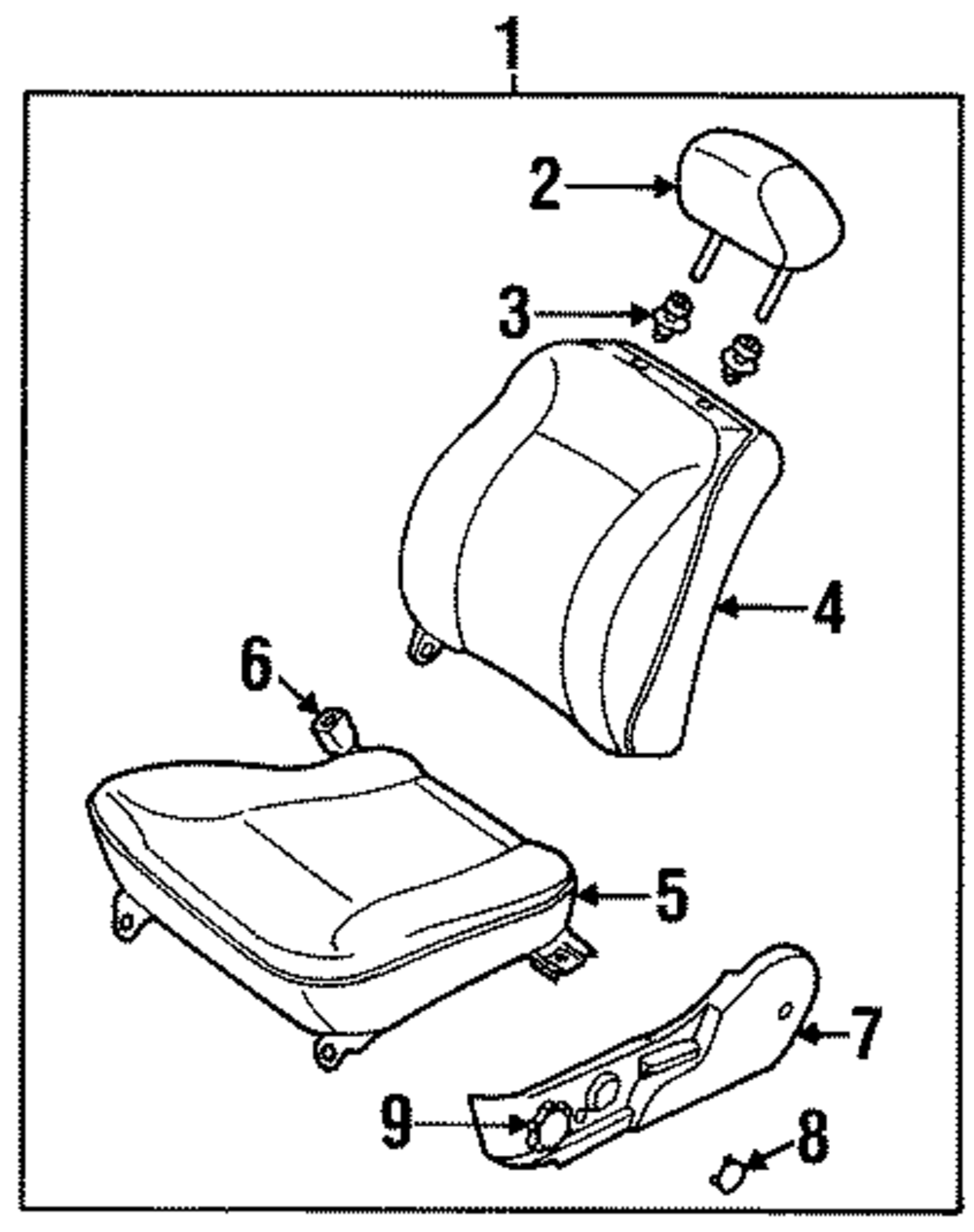 1
2
3
4
6
5
7
9
8