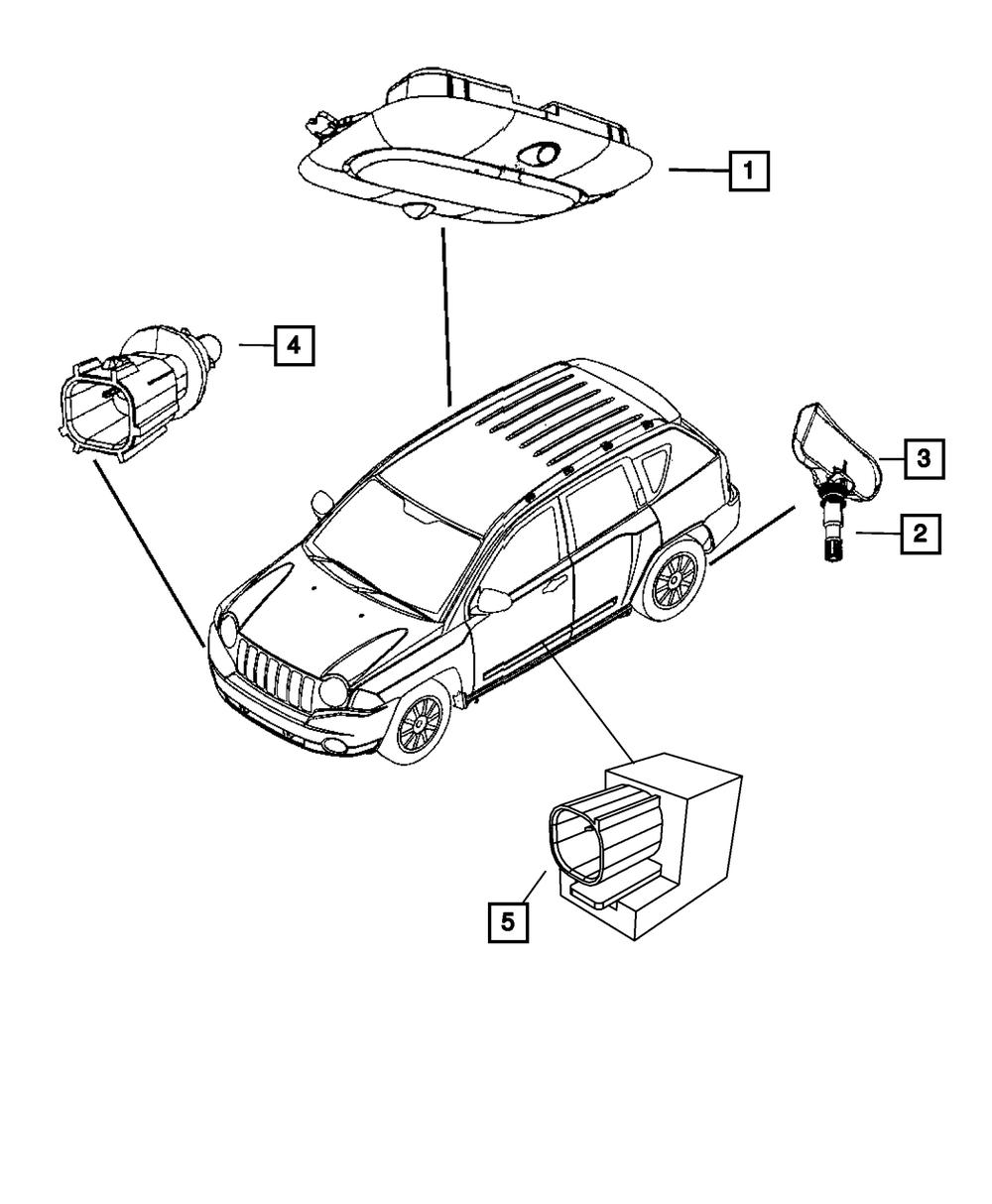 1

4

3

2

5