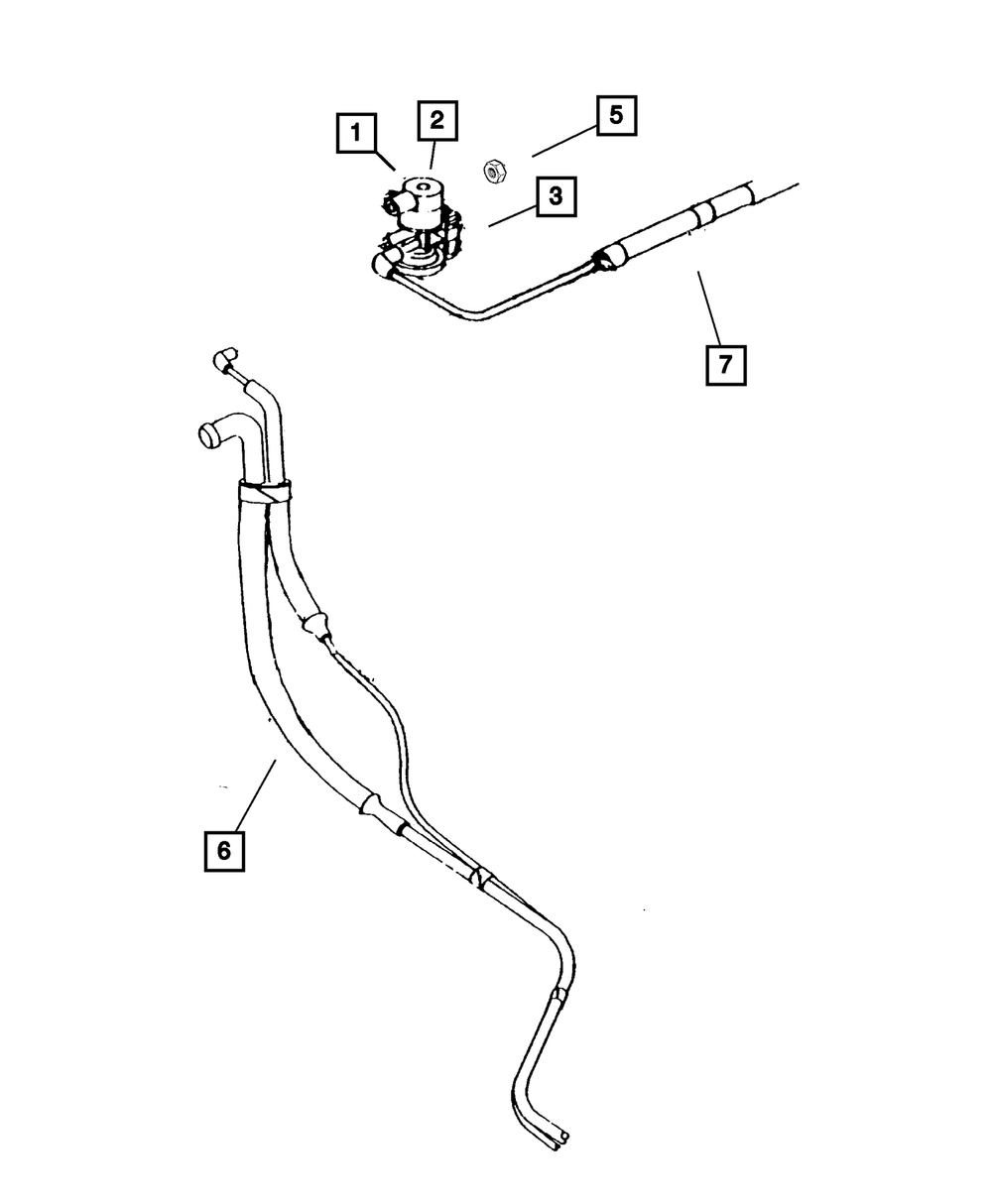 1
2
5
3
7
6