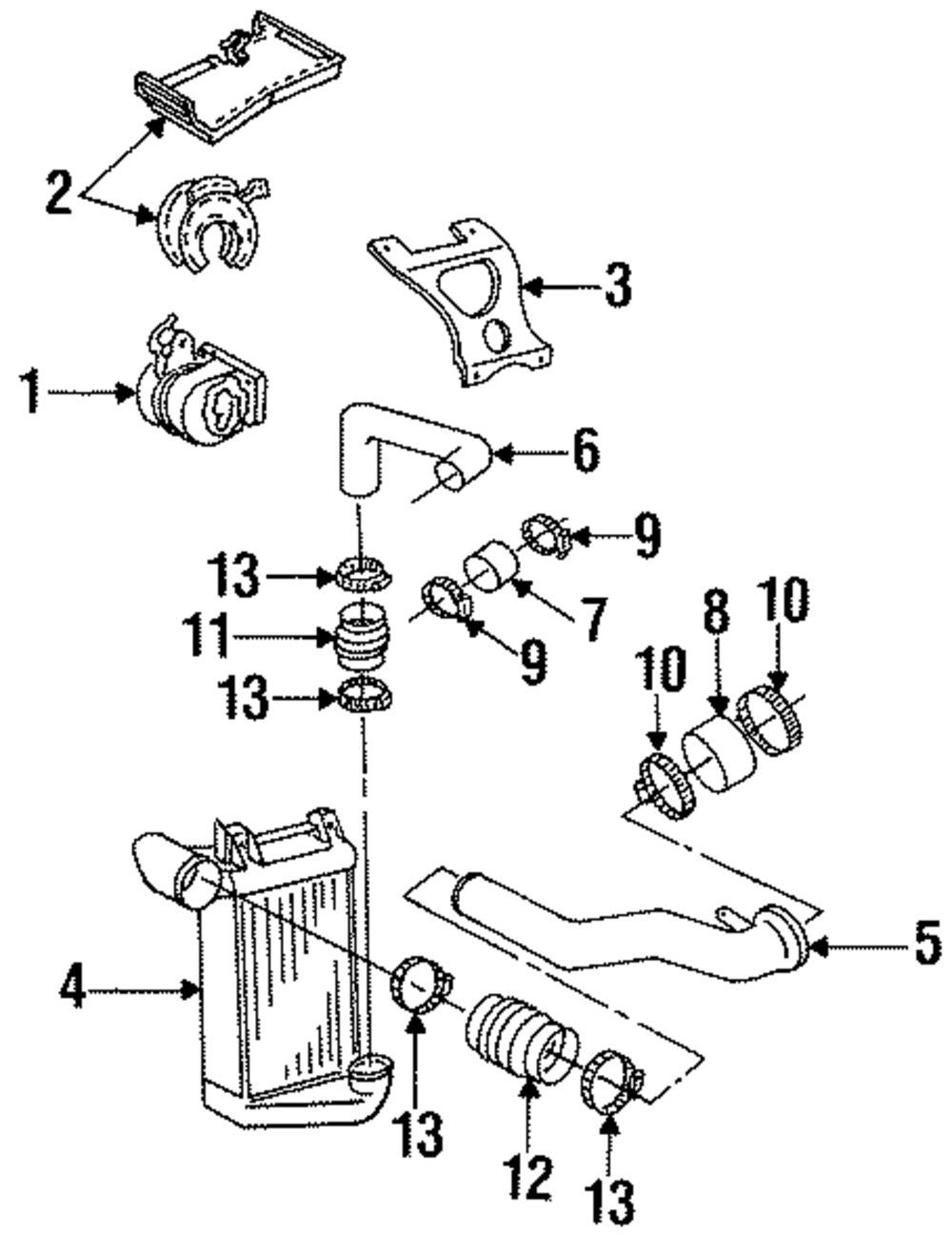 2
3
1
6
9
13
7
11
9
8
10
10
13
5
4
13
12
13