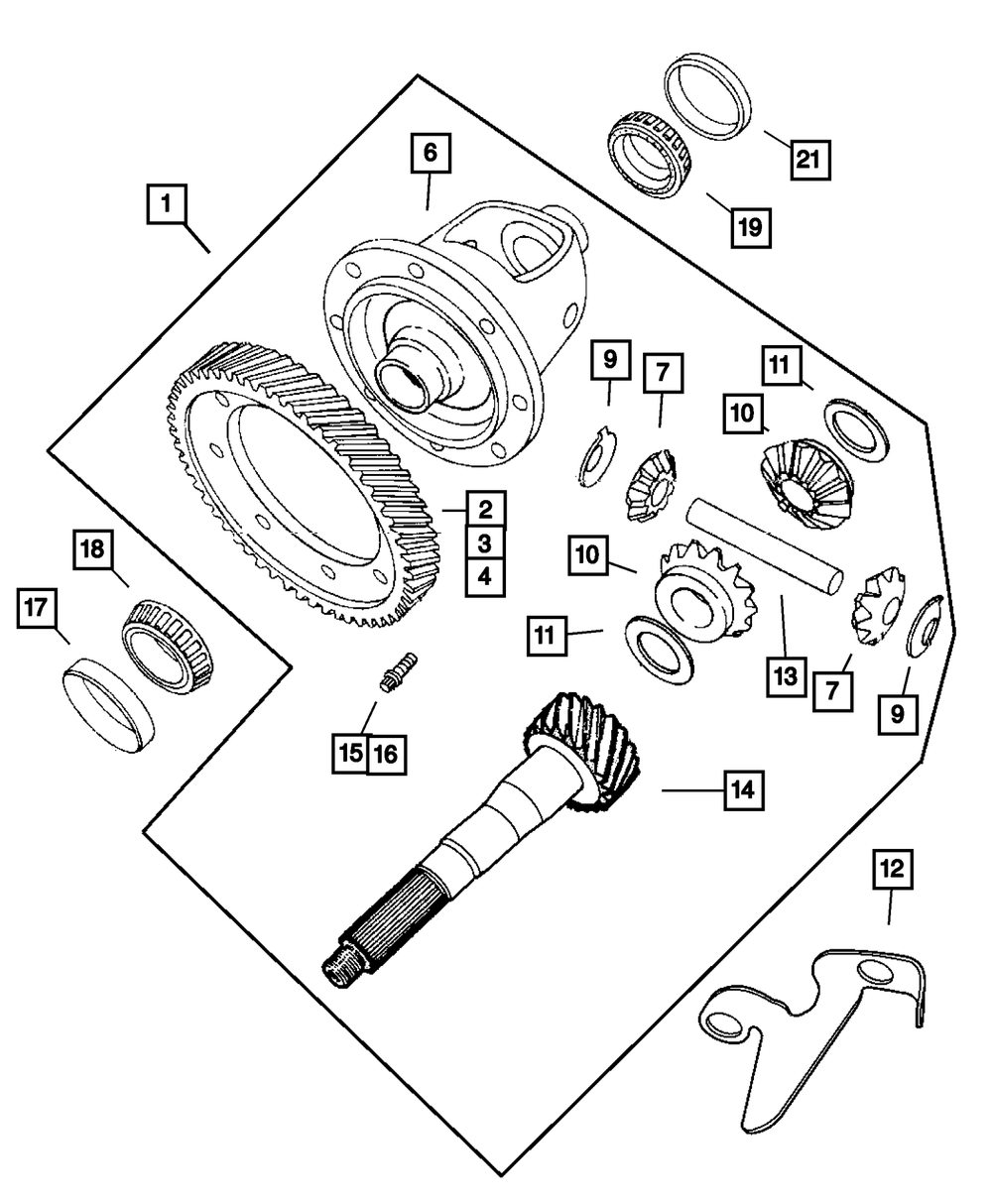 21
6
19
1
9
7
11
10
2
3
4
18
10
17
11
13
7
9
15 16
14
12