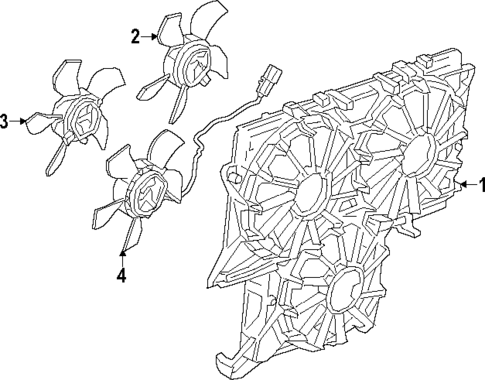 2
3
1
4