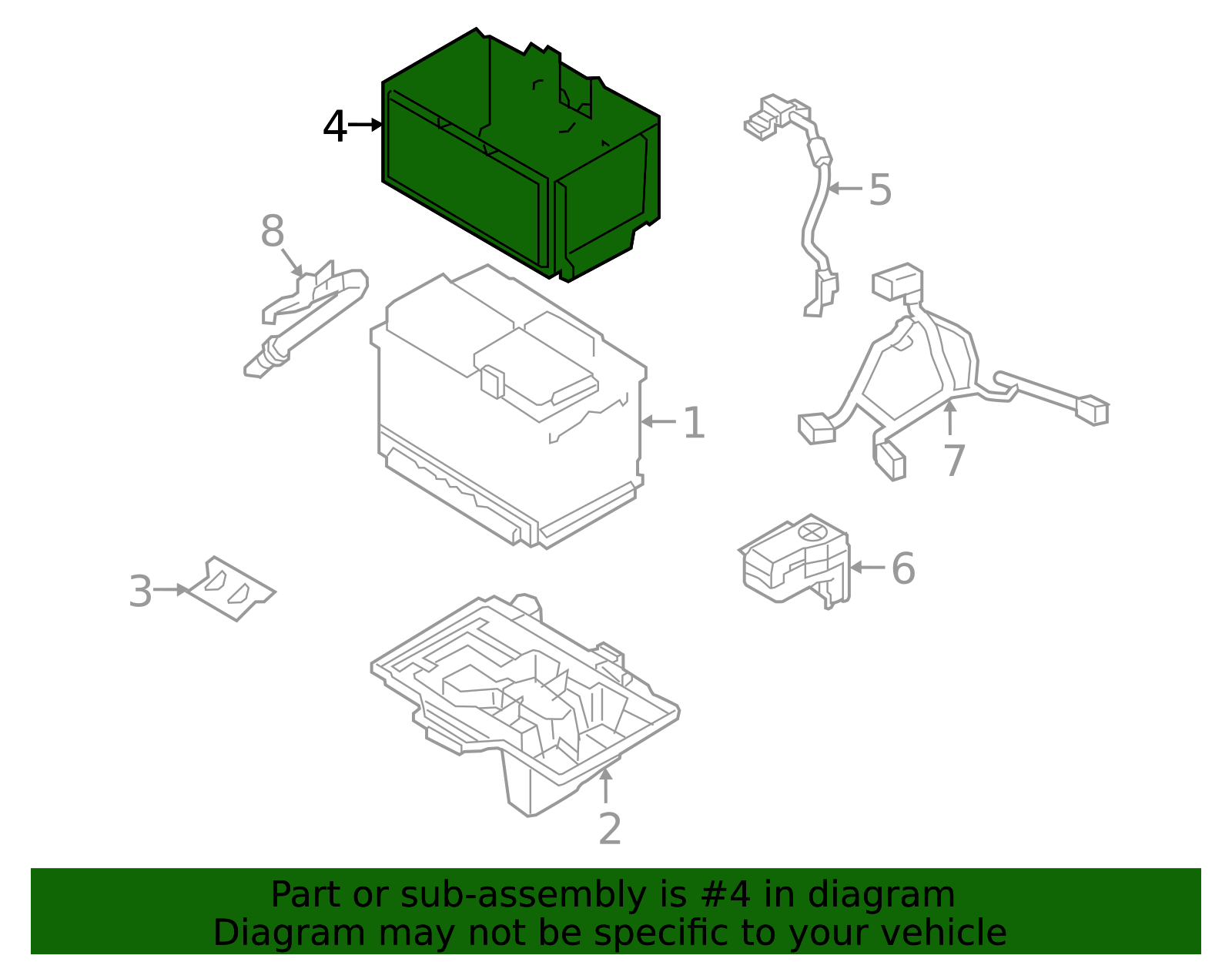 4
5
8
1
7
6
3
2

Part or sub-assembly is #4 in diagram
Diagram may not be specific to your vehicle