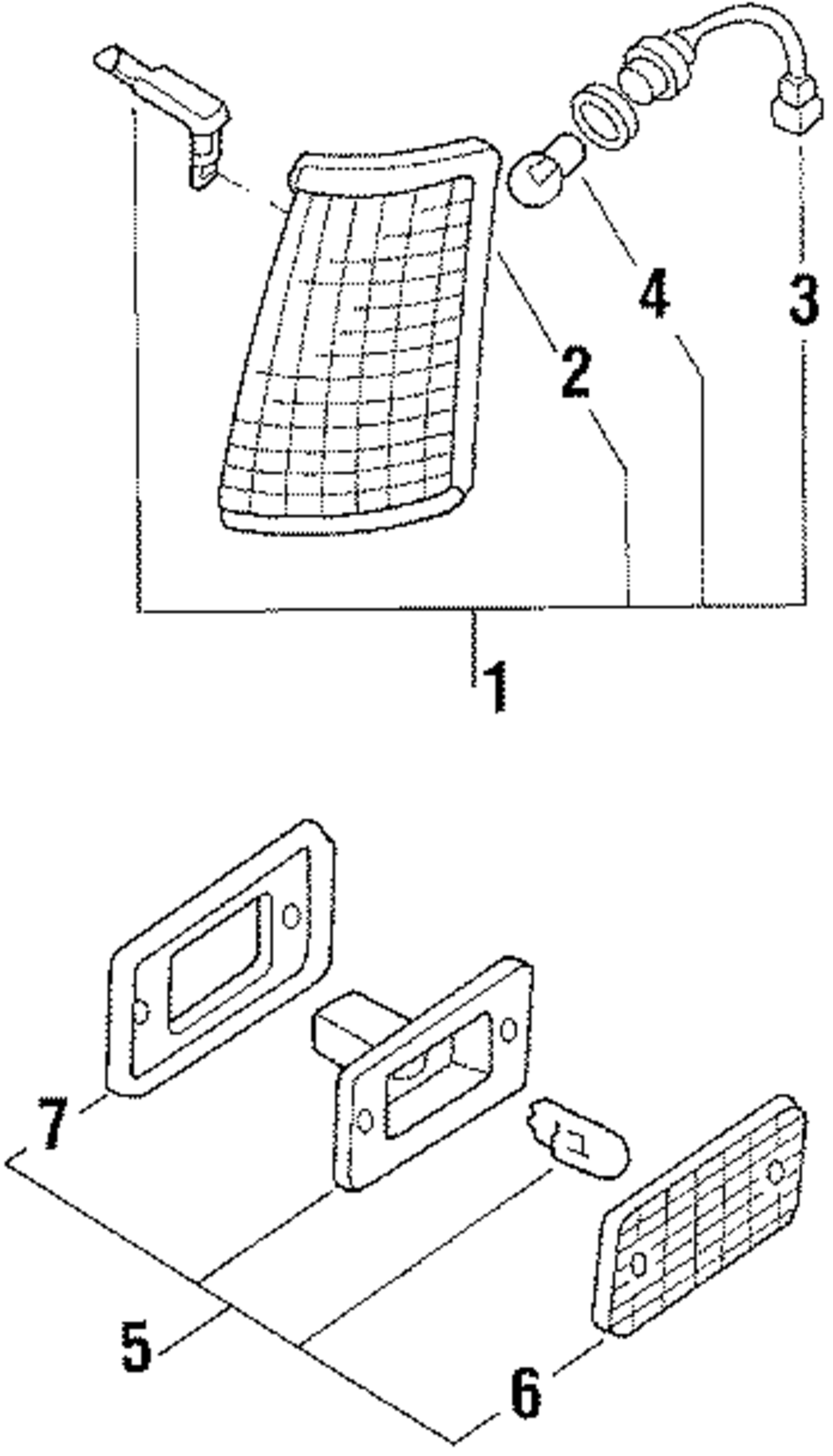 4
3
2
1
7
5
6