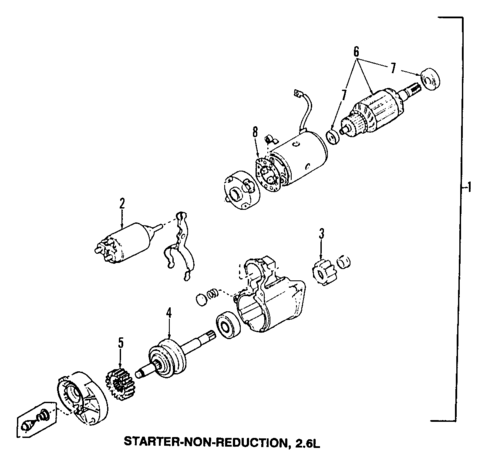 6
7
7
8
1
2
3
4
5
STARTER-NON-REDUCTION, 2.6L