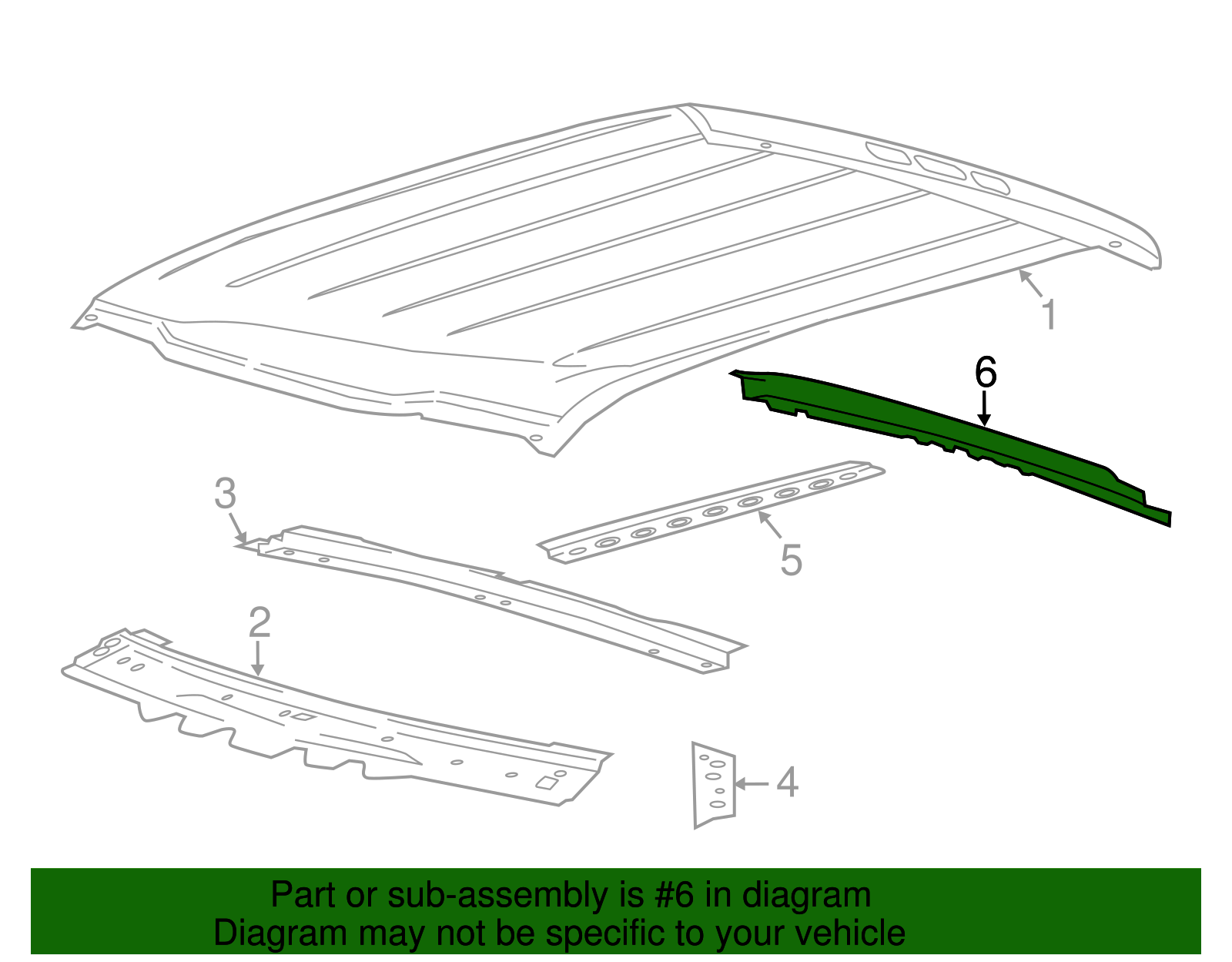 1

6

3

5

2

4

Part or sub-assembly is #6 in diagram
Diagram may not be specific to your vehicle