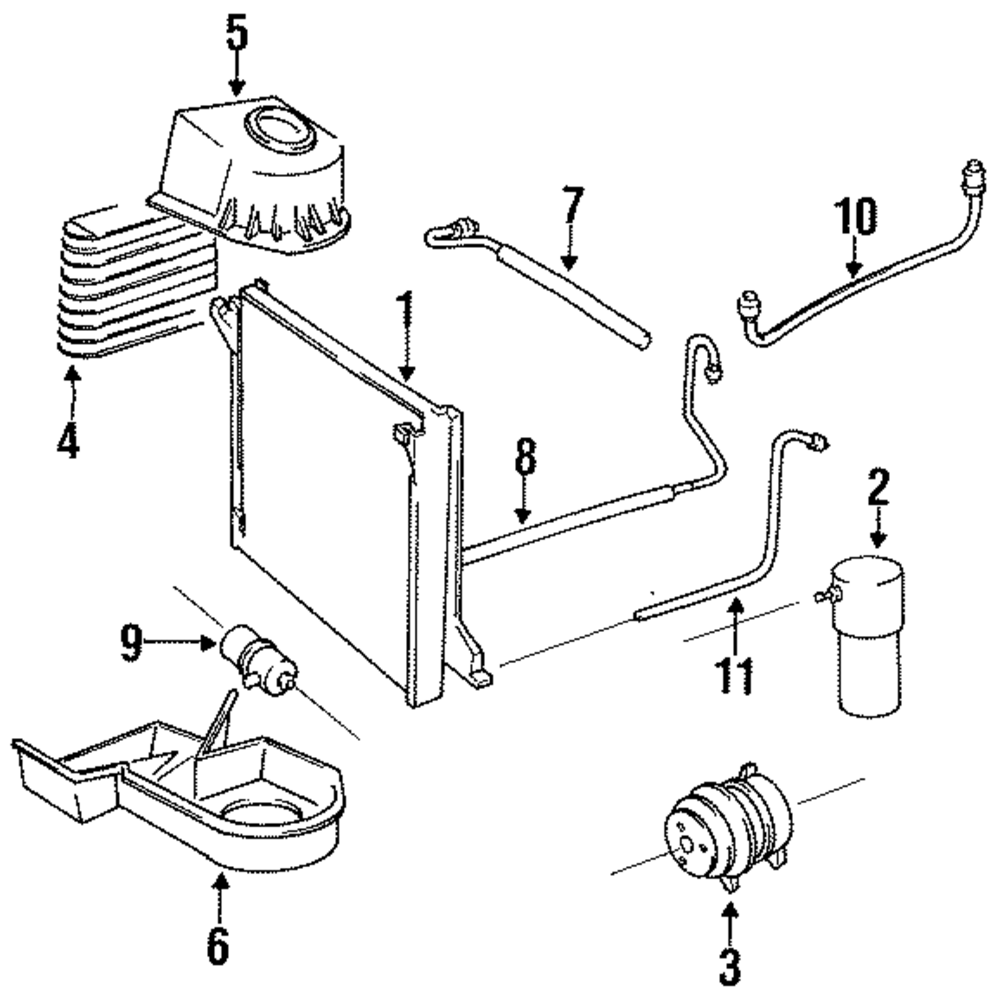 5
7
10
1
4
8
2
9
11
6
3