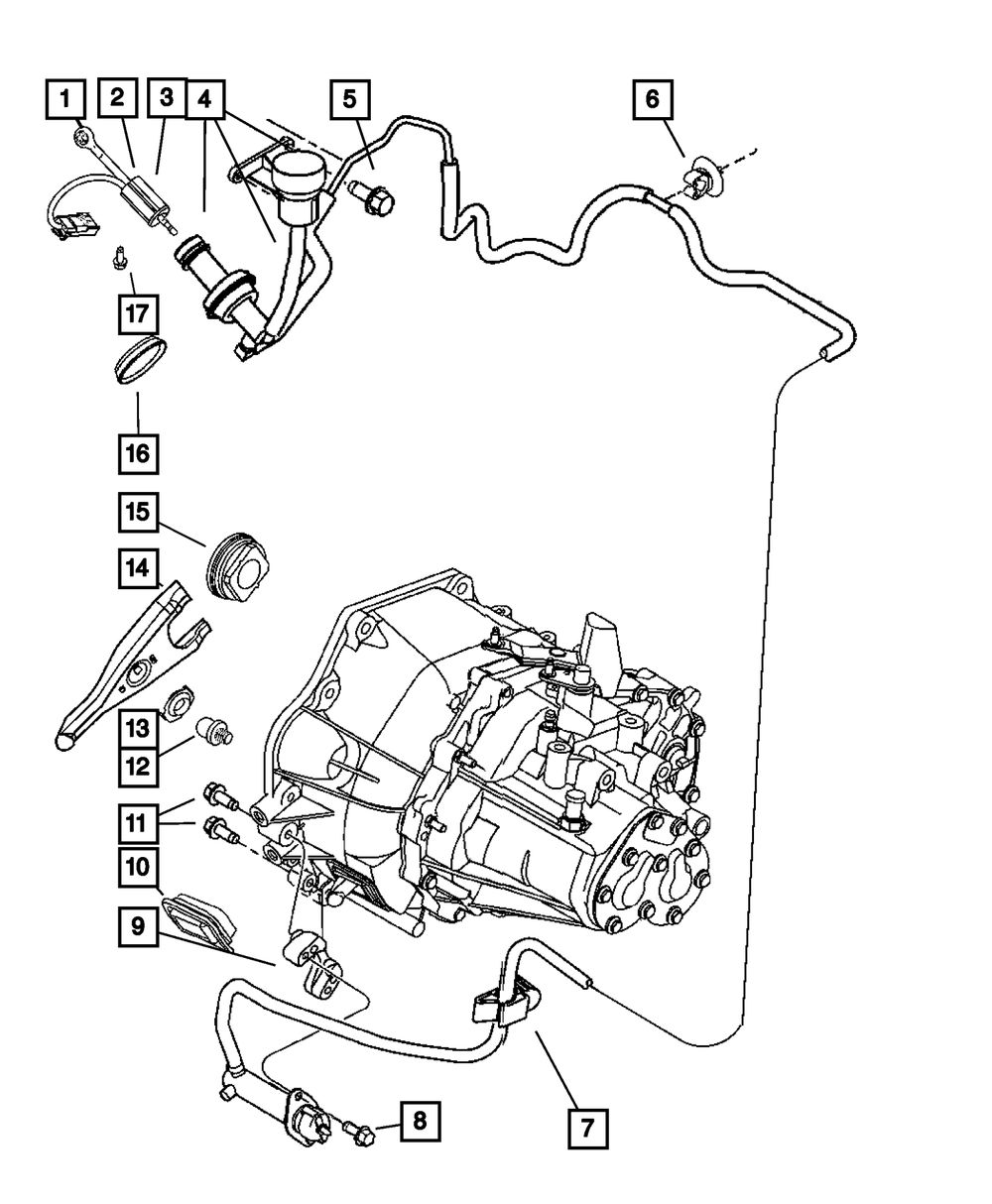 1
2
3
4
5
6
17
16
15
14
13
12
11
10
9
8
7