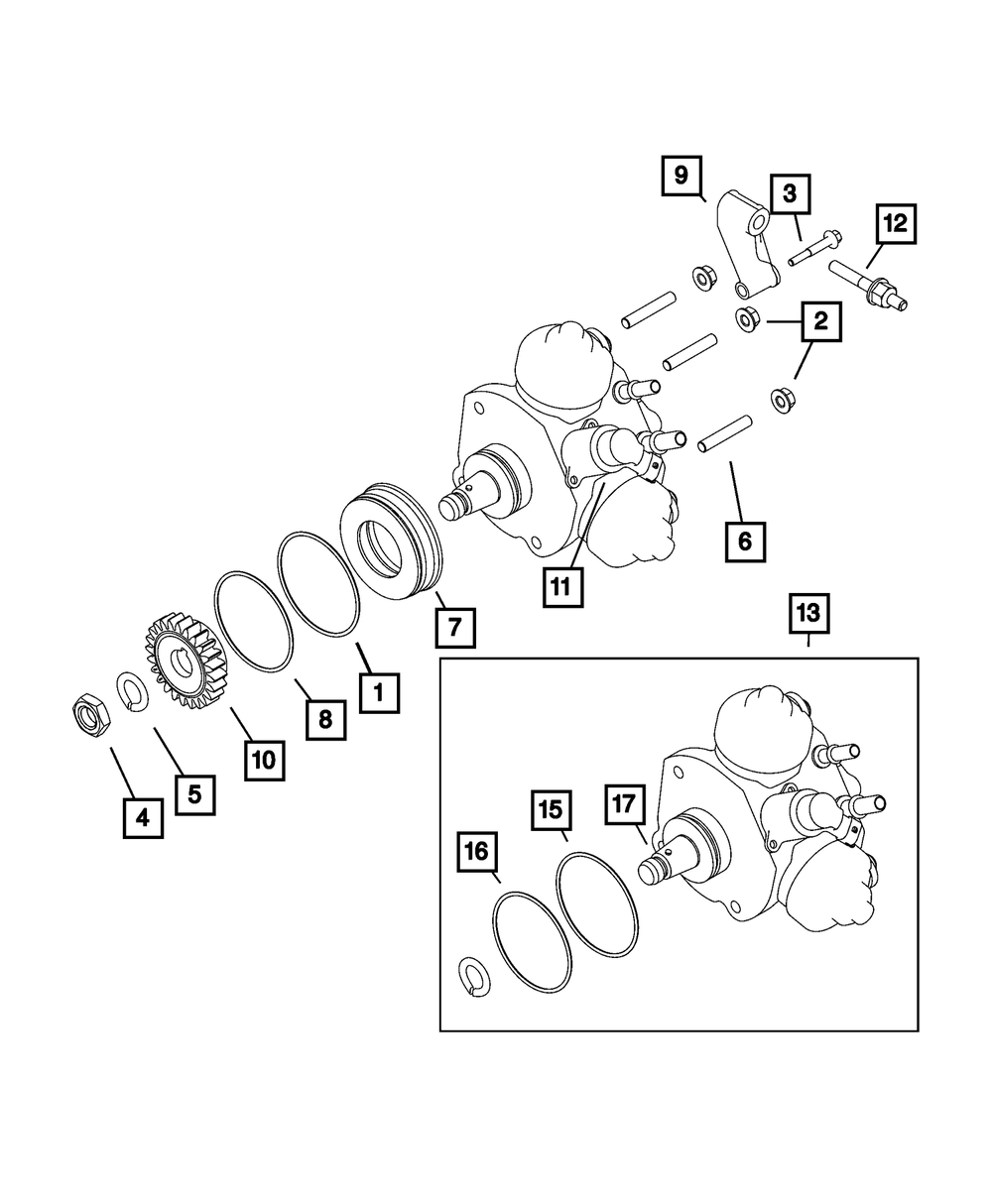 9
3
12
2
6
11
7
1
8
10
5
4
13
15
17
16