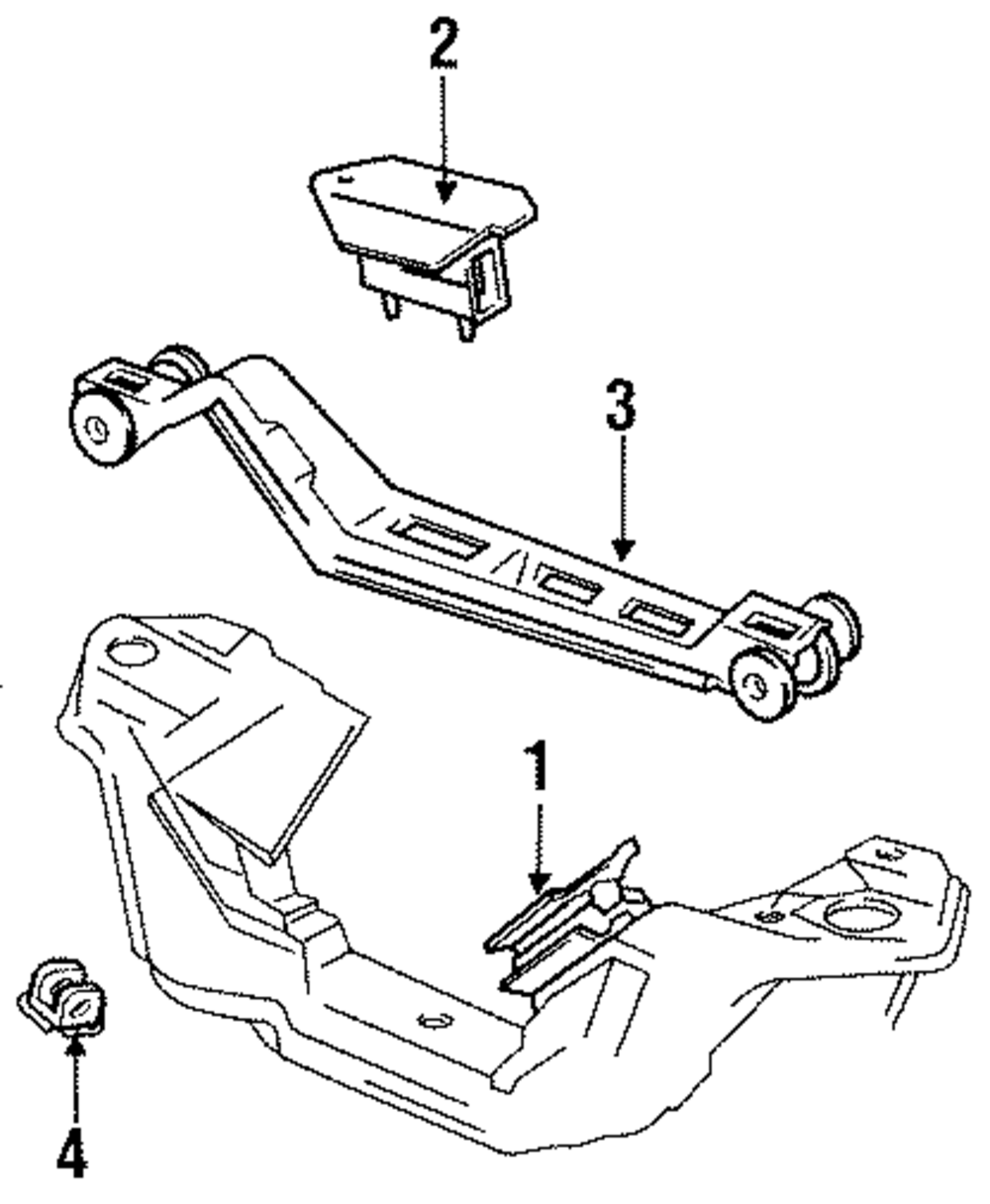 2

3

1

4