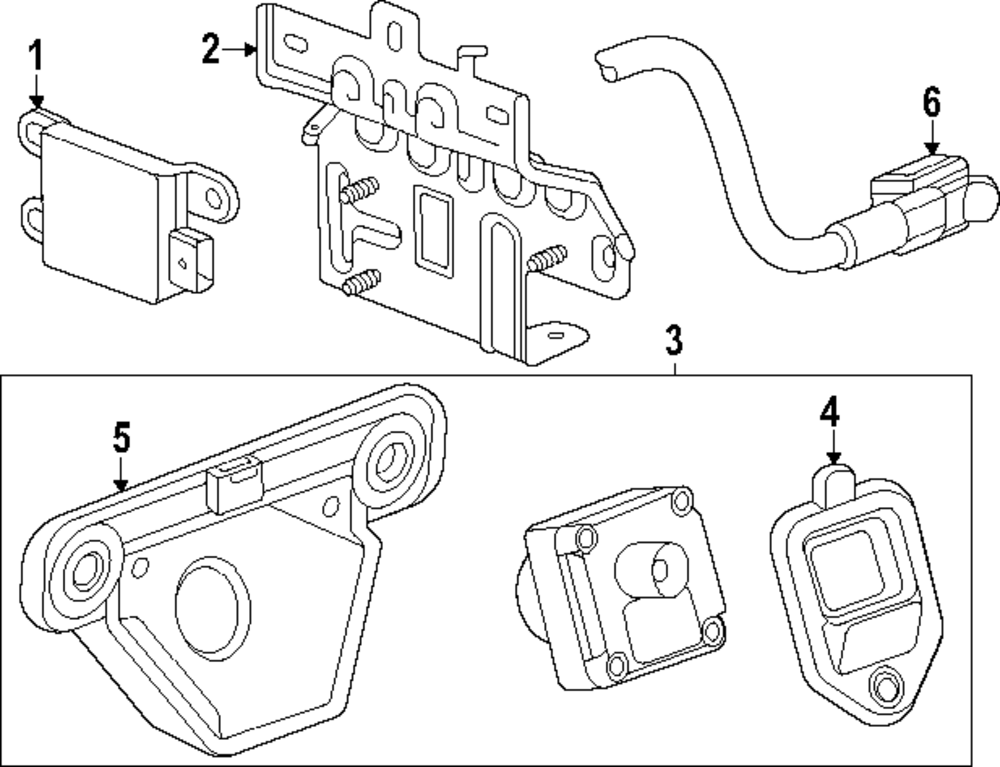 1
2
6
3
5
4