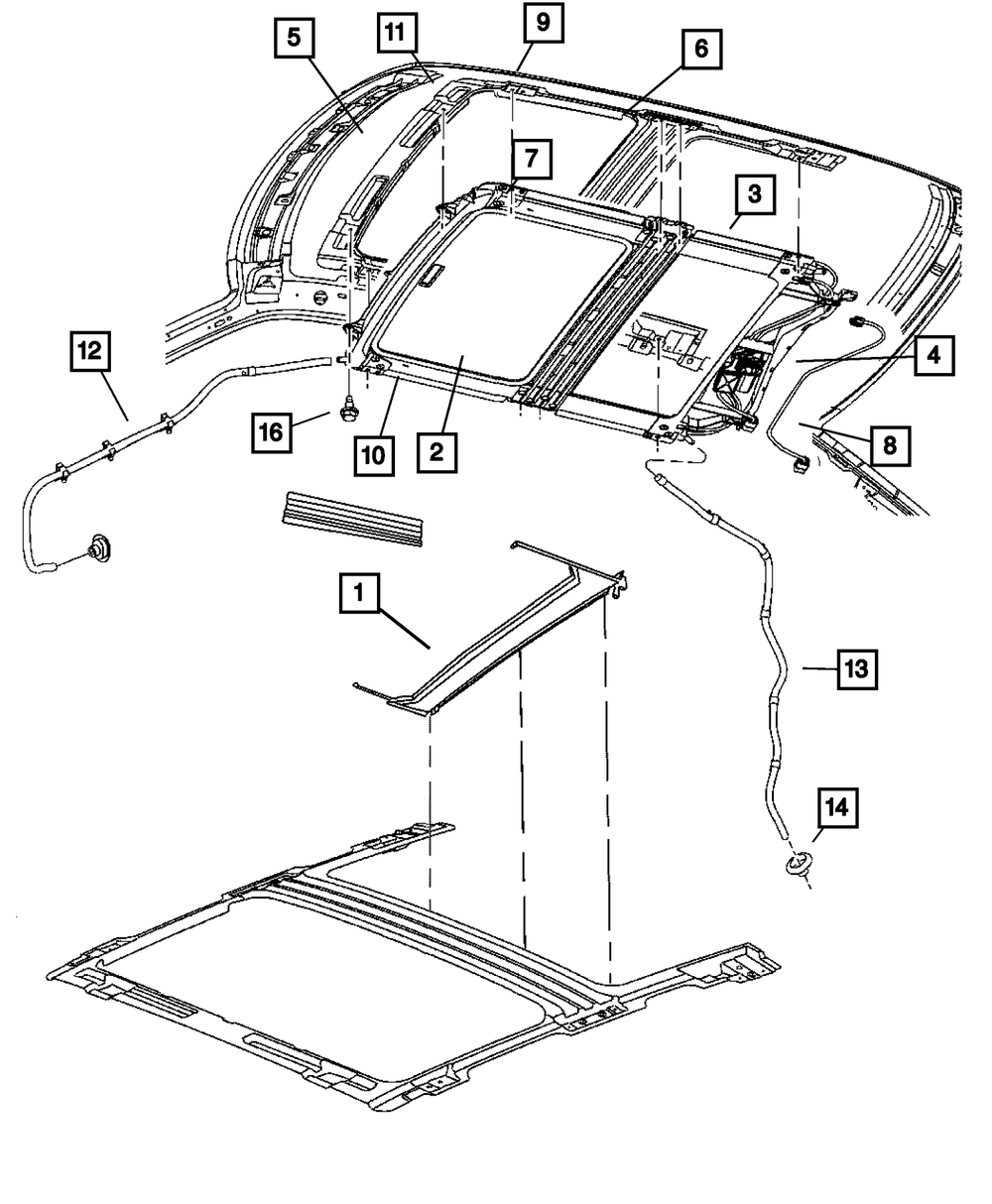 5
11
9
6
7
3
12
4
16
10
2
8
1
13
14