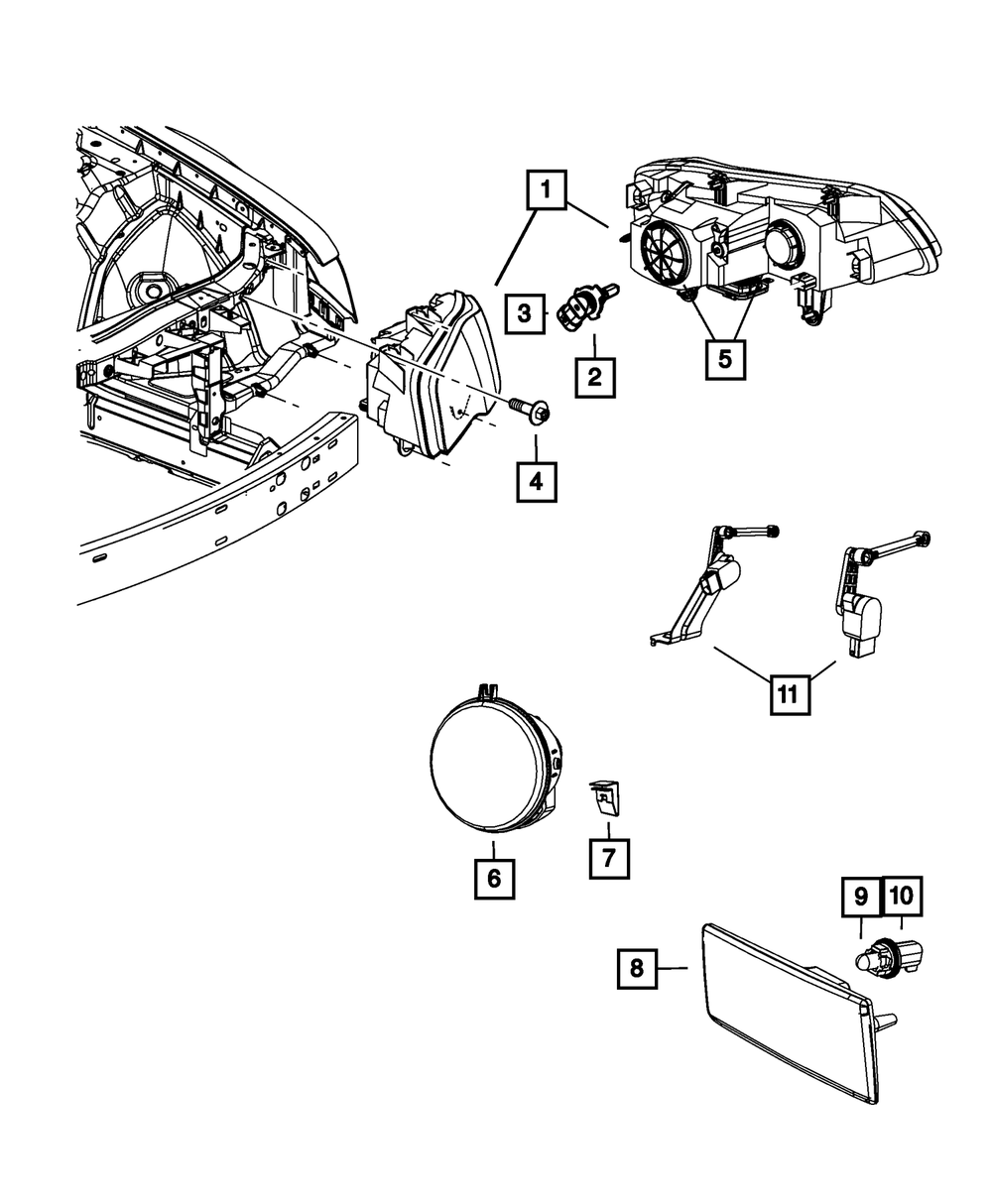 1
3
2
5
4
11
6
7
9
10
8