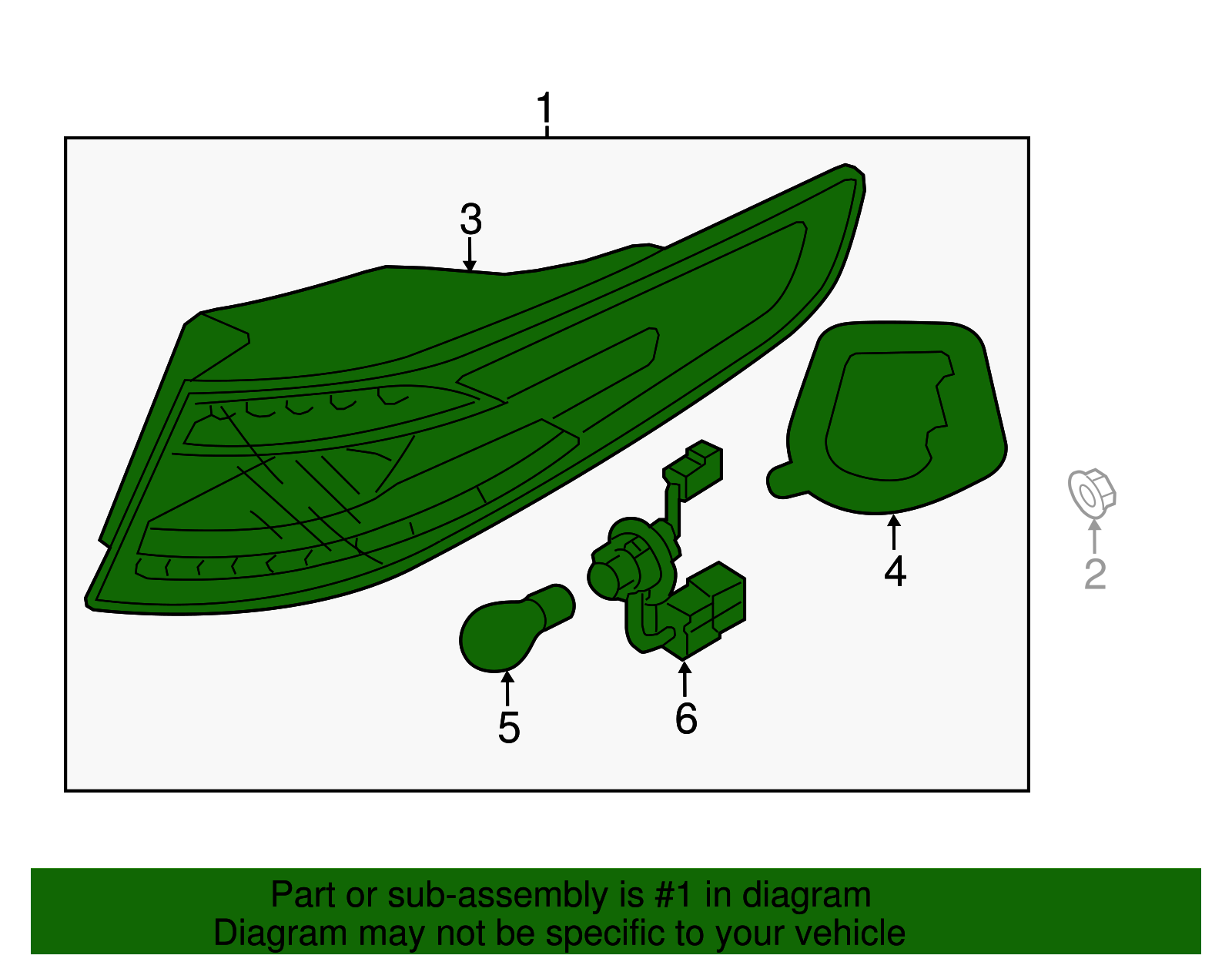 1
3
4
2
5
6
Part or sub-assembly is #1 in diagram
Diagram may not be specific to your vehicle