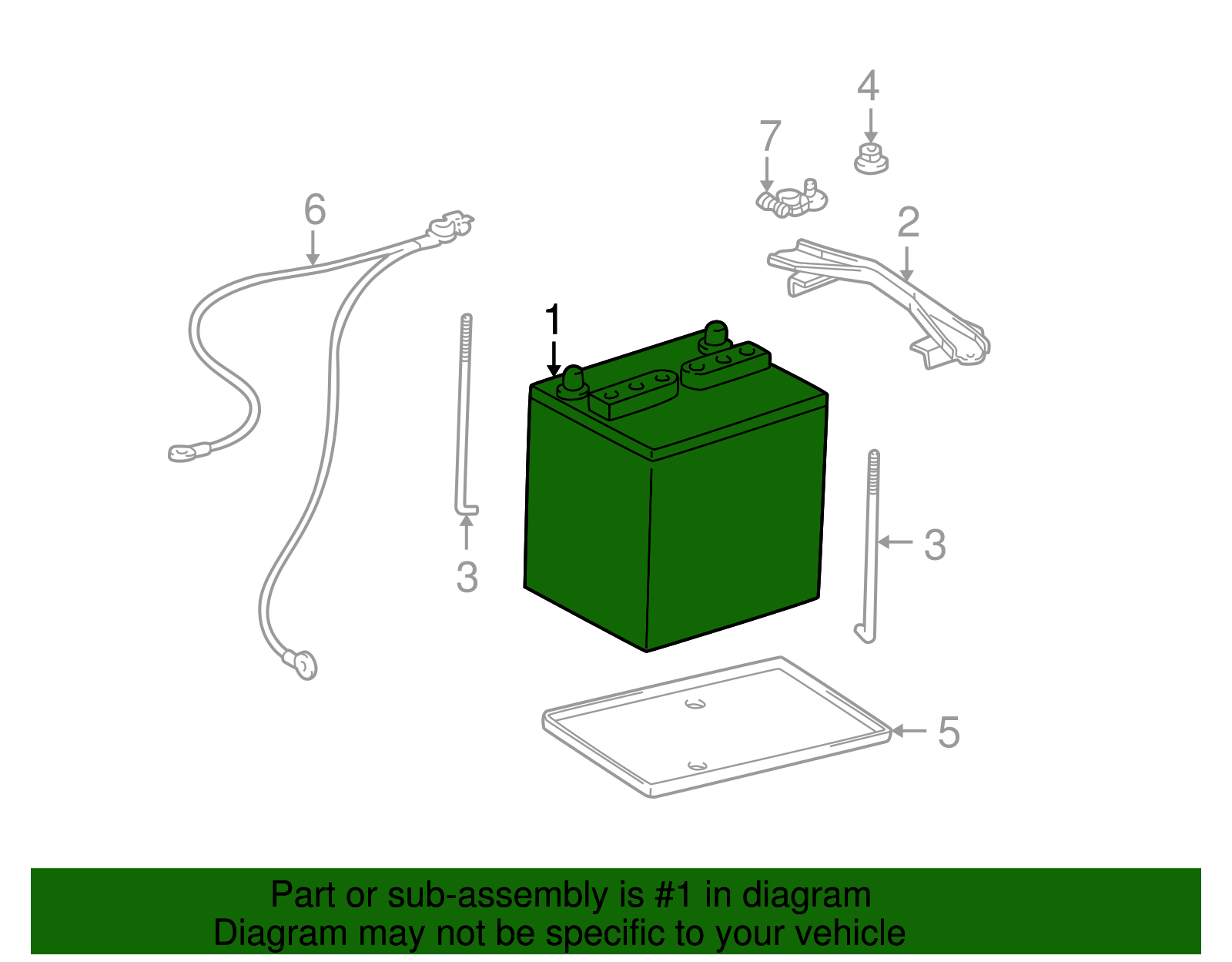 4

7

6

2

1

3

3

5

Part or sub-assembly is #1 in diagram
Diagram may not be specific to your vehicle