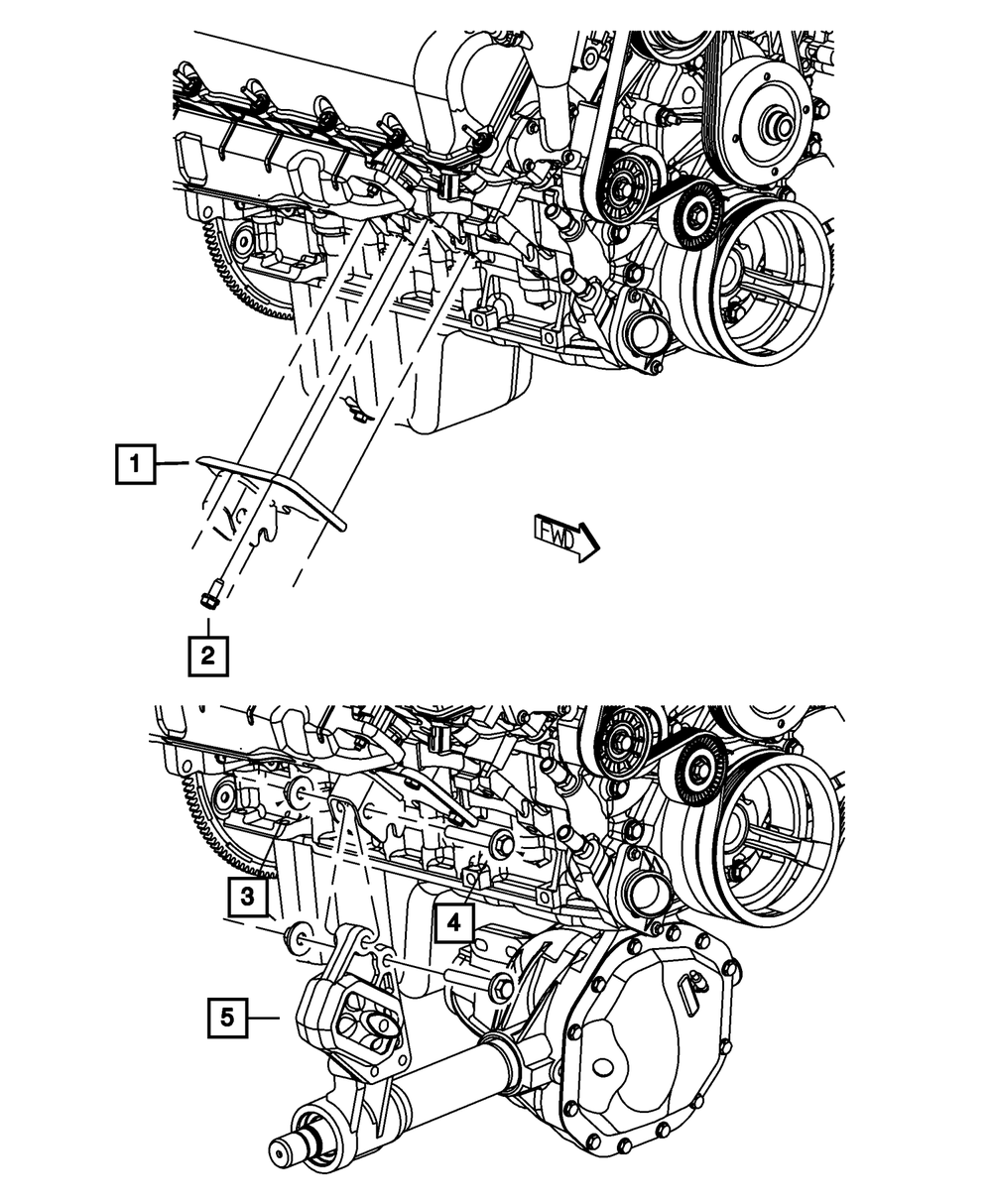 1

FWD

2

3

4

5