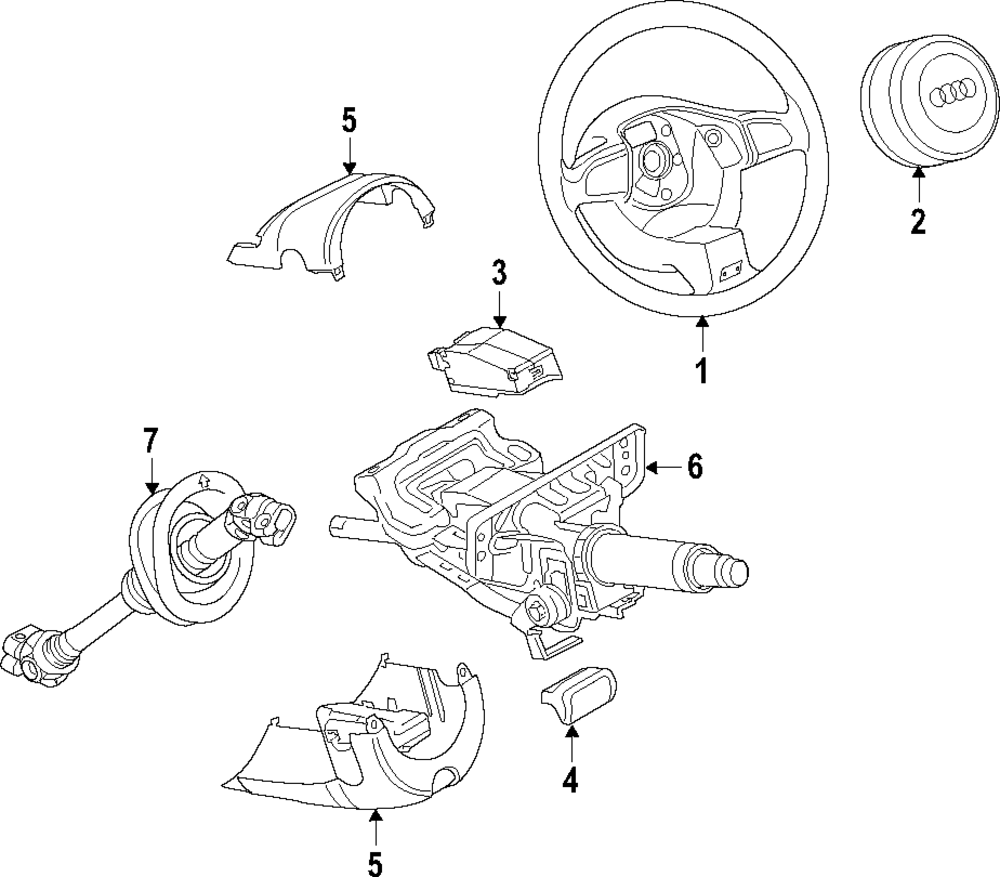 5
2
3
1
7
6
4
5