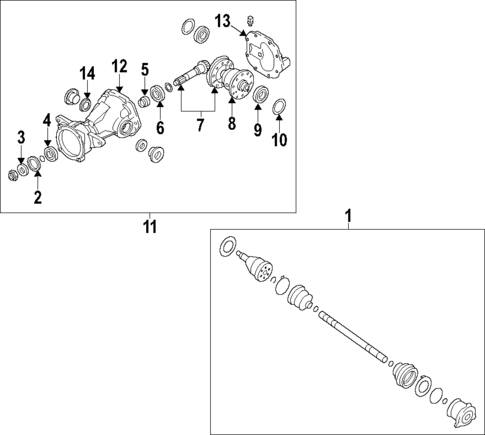 13
14
12
5
4
3
6
7
8
9
10
2
11
1