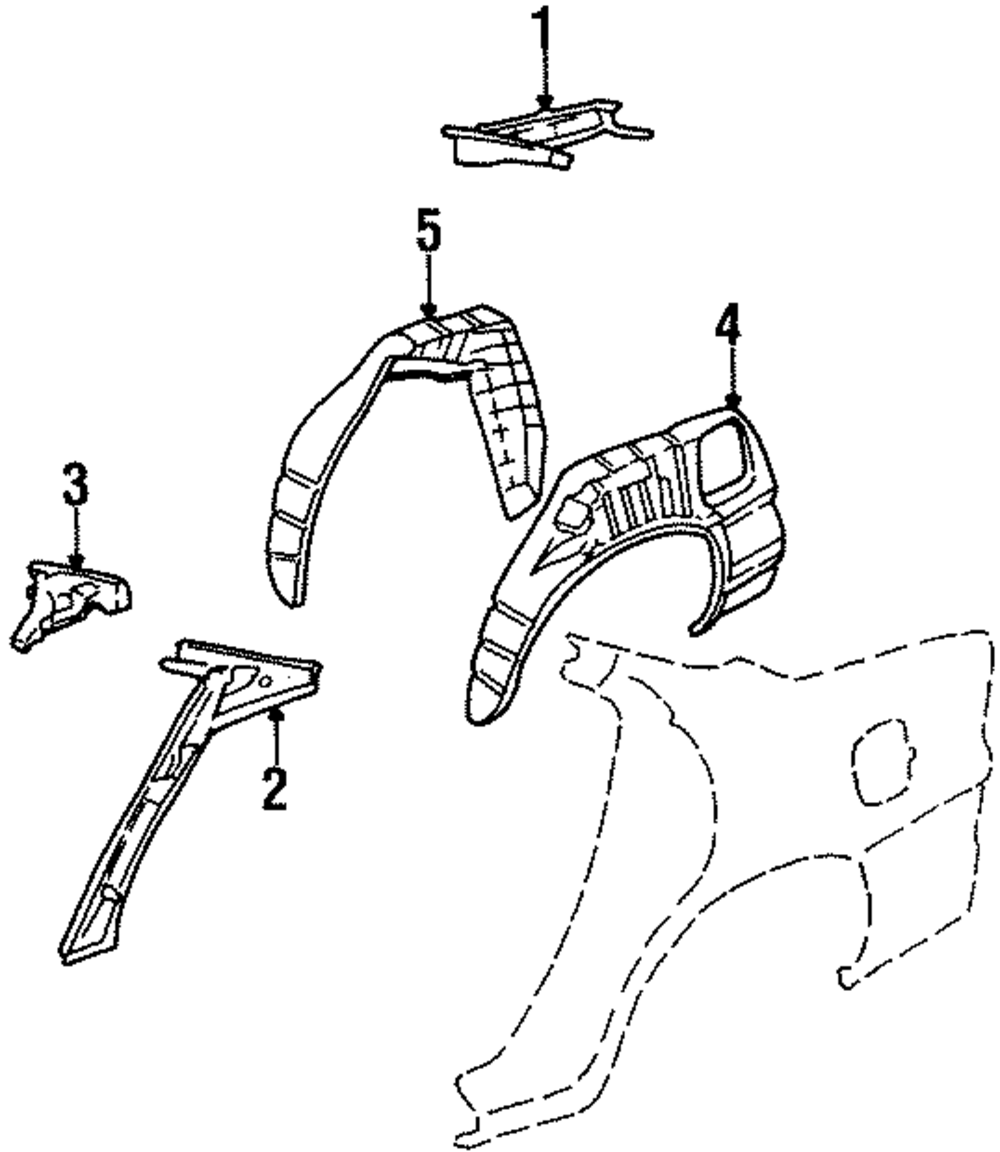 1
5
4
3
2