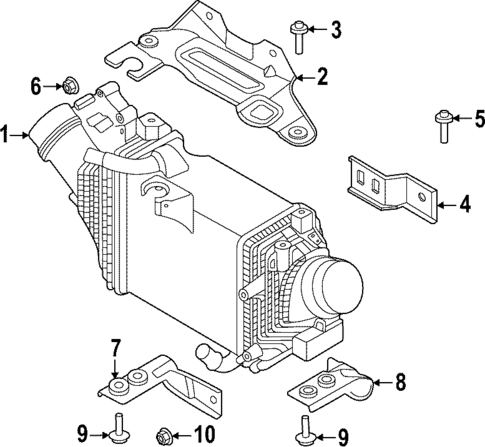 3
2
6
5
1
4
7
8
9
10
9