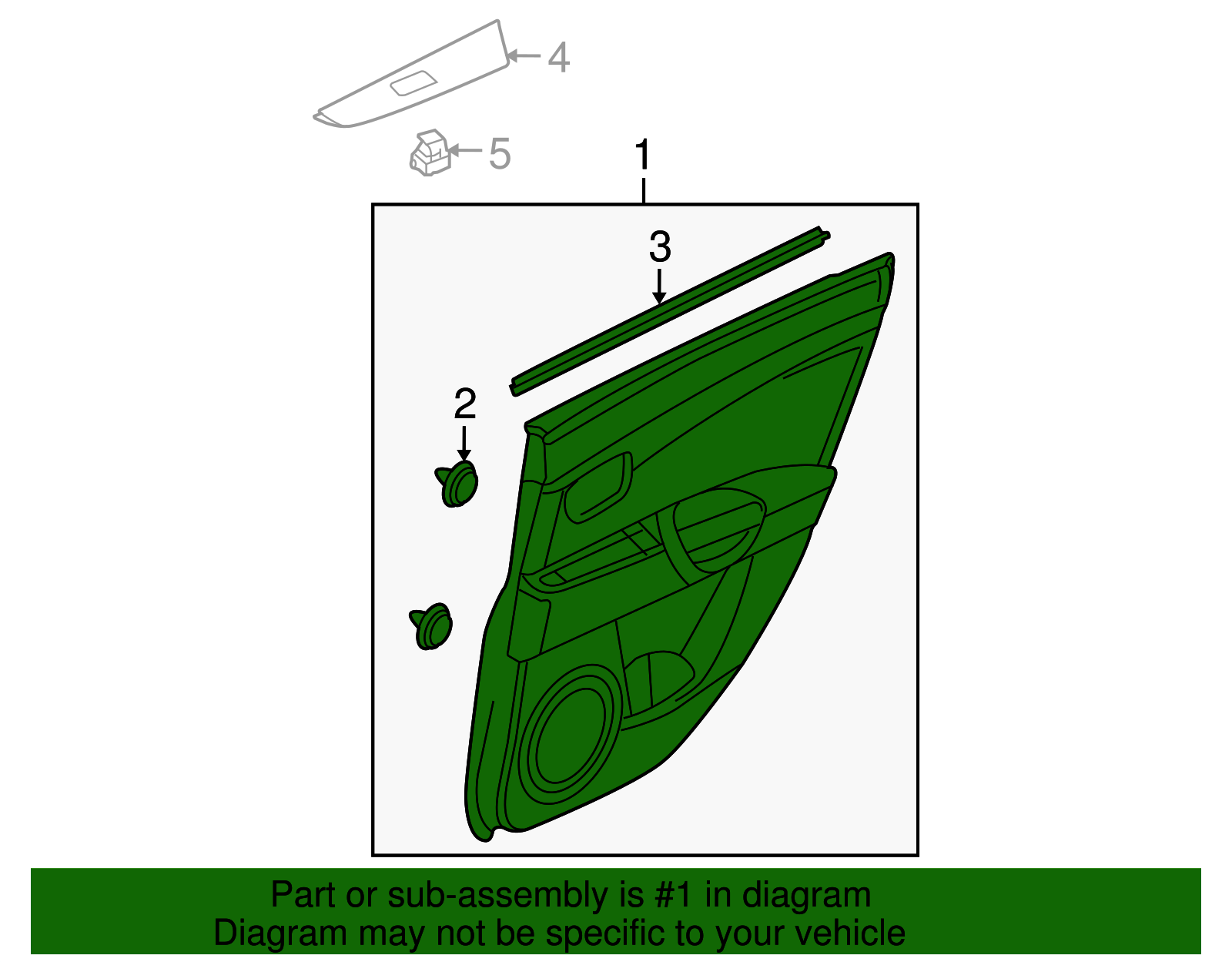 4

5

1

3

2

Part or sub-assembly is #1 in diagram
Diagram may not be specific to your vehicle