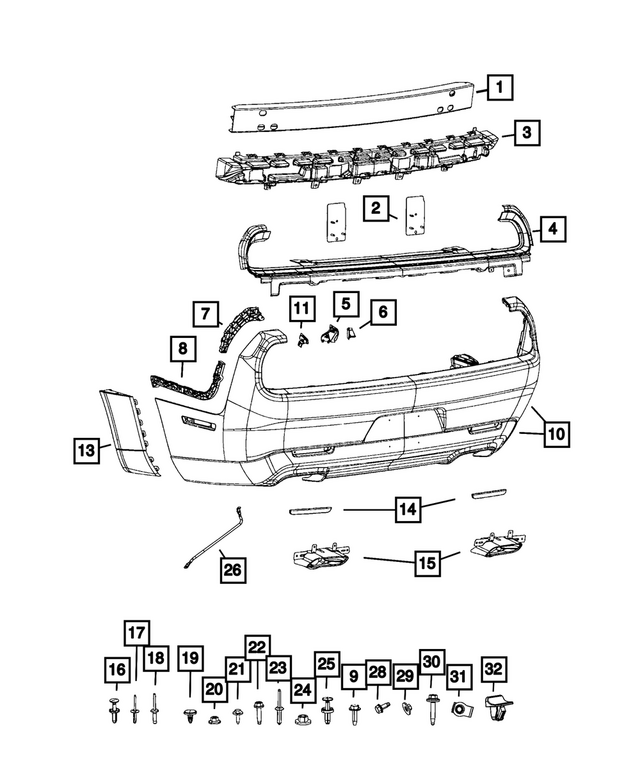 1
3
2
4
7
11
5
6
8
10
13
14
26
15
17
16
18
19
22
20
21
23
24
25
9
28
29
30
31
32