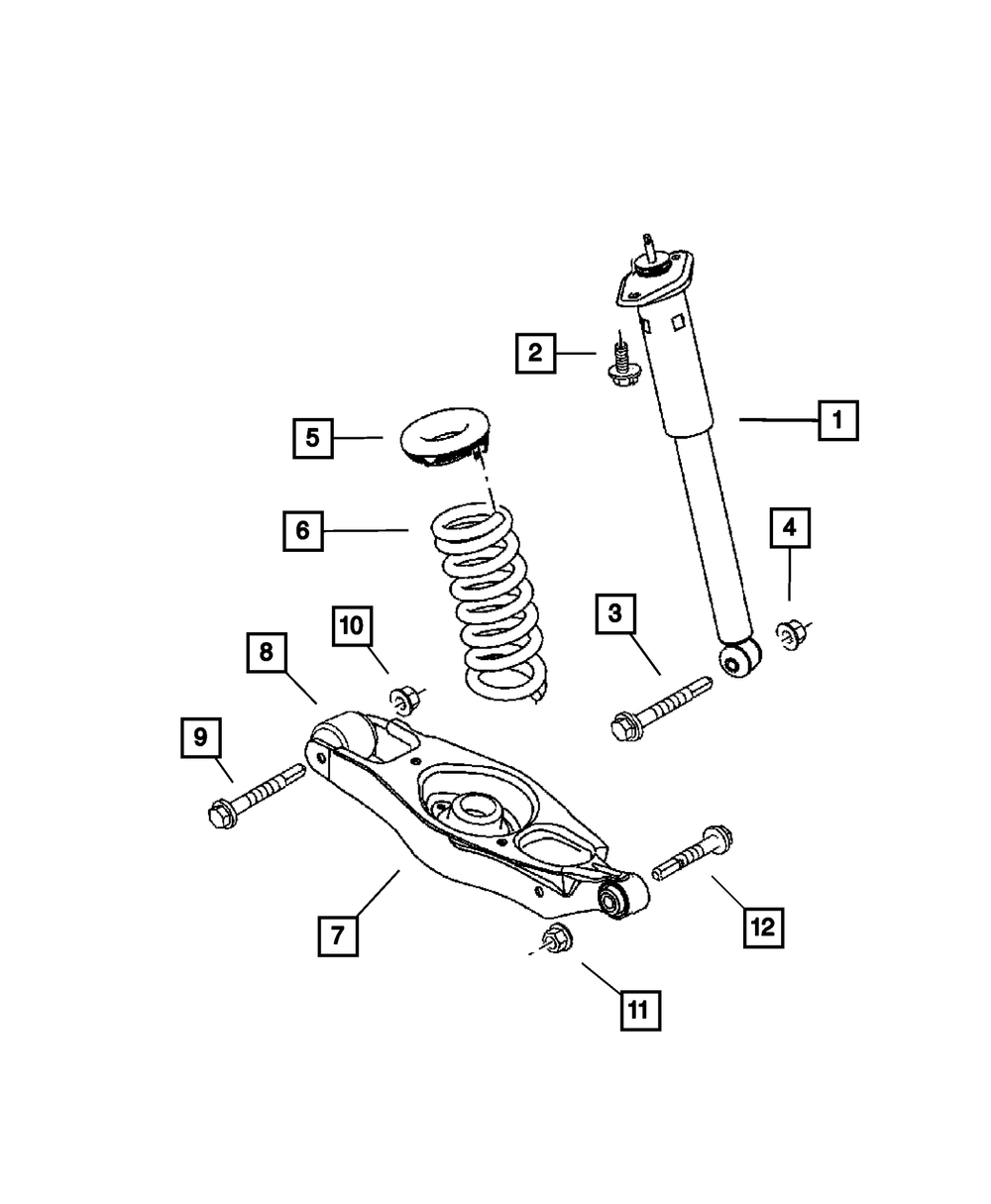 2

1

5

6

4

3

10

8

9

7

12

11