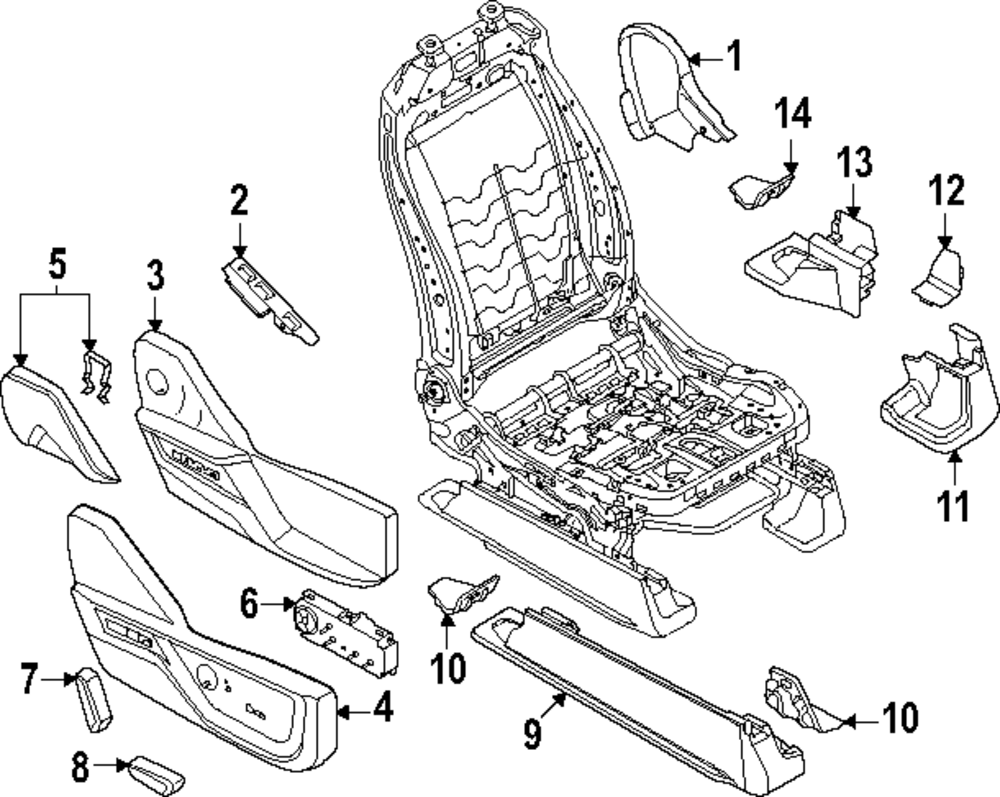 1
14
13
12
2
5
3
11
6
10
7
4
9
10
8