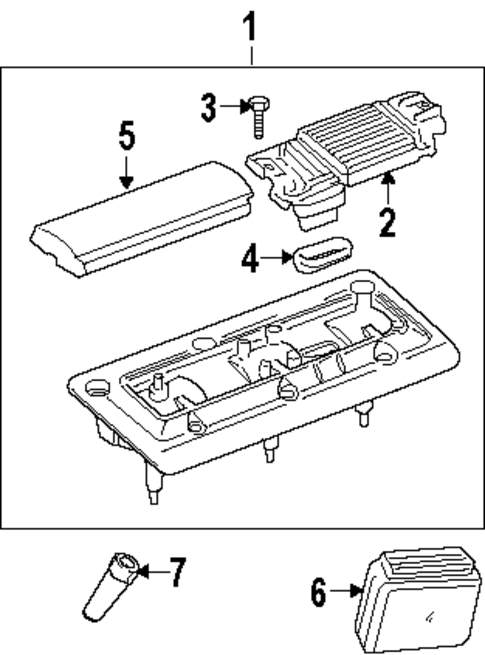 1
3
5
2
4
7
6